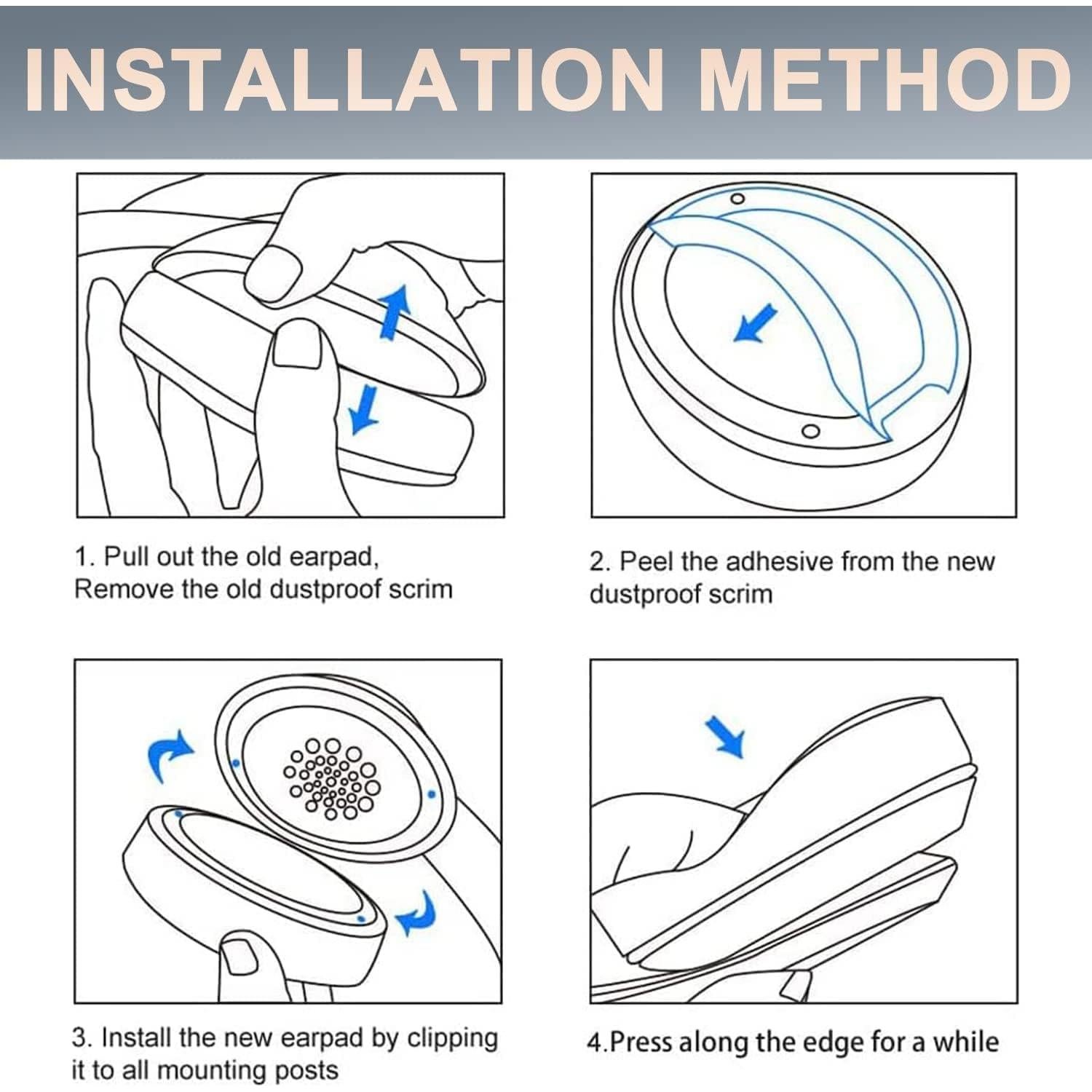 INSTALLATION METHOD

1. Pull out the old earpad, Remove the old dustproof scrim

2. Peel the adhesive from the new dustproof scrim

3. Install the new earpad by clipping it to all mounting posts

4.Press along the edge for a while