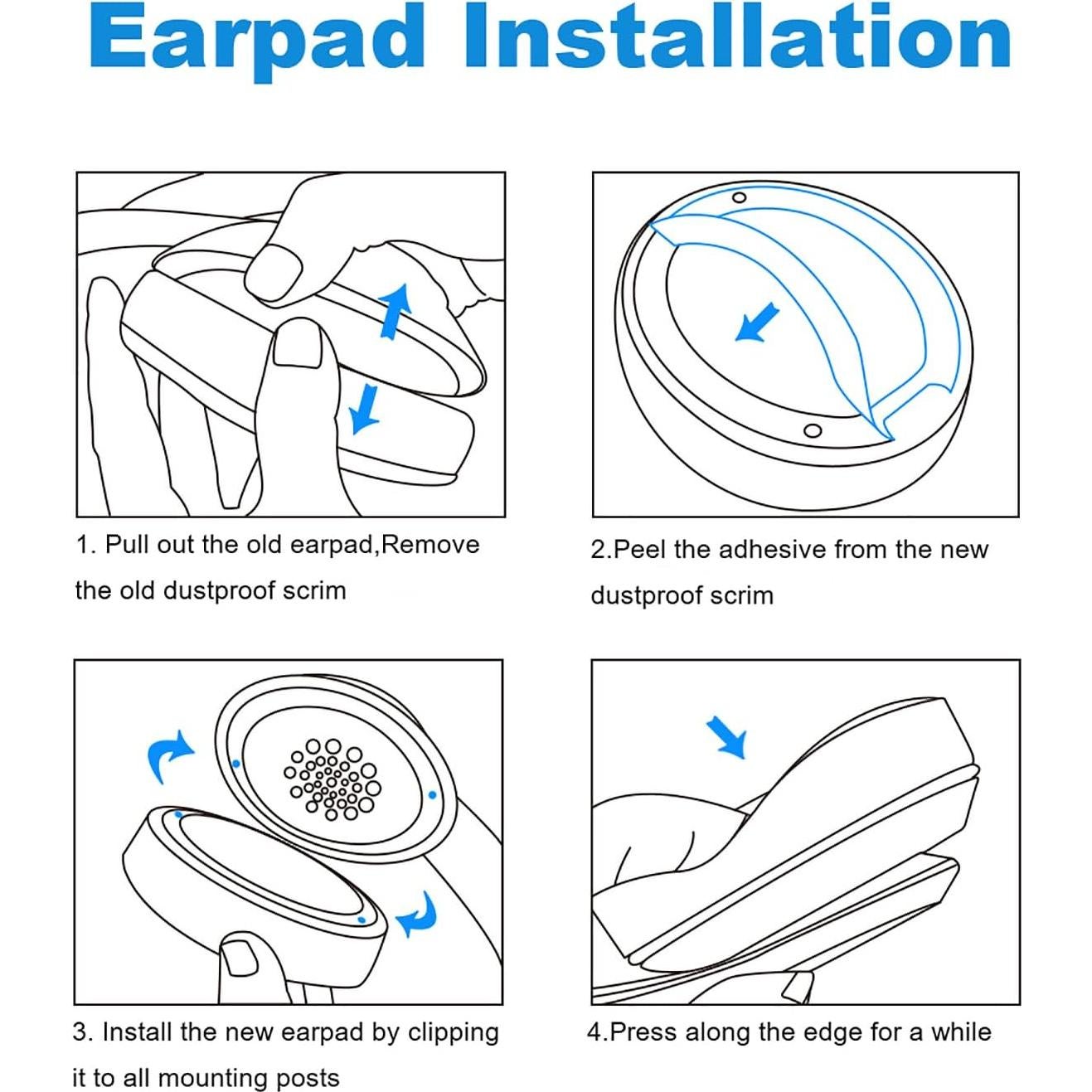 Earpad Installation

1. Pull out the old earpad,Remove the old dustproof scrim

2.Peel the adhesive from the new dustproof scrim

3. Install the new earpad by clipping it to all mounting posts

4.Press along the edge for a while