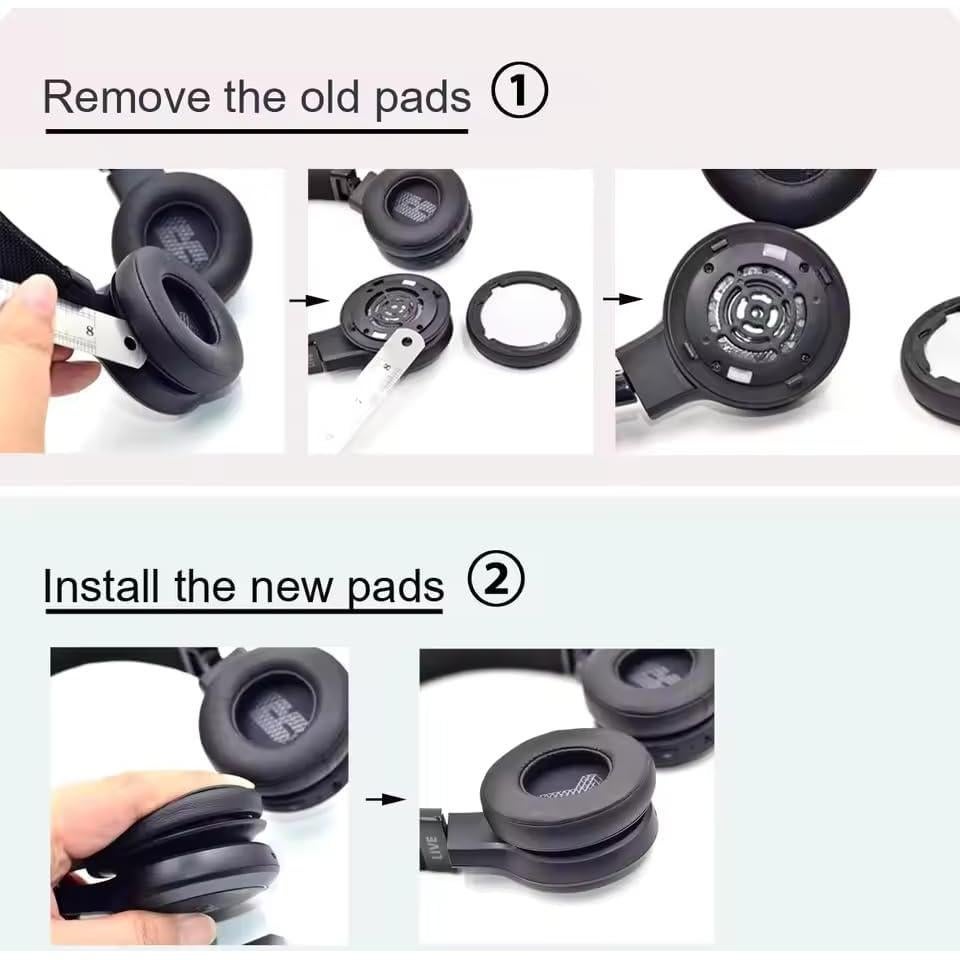 Remove the old pads ①

8

Install the new pads ②

LIVE