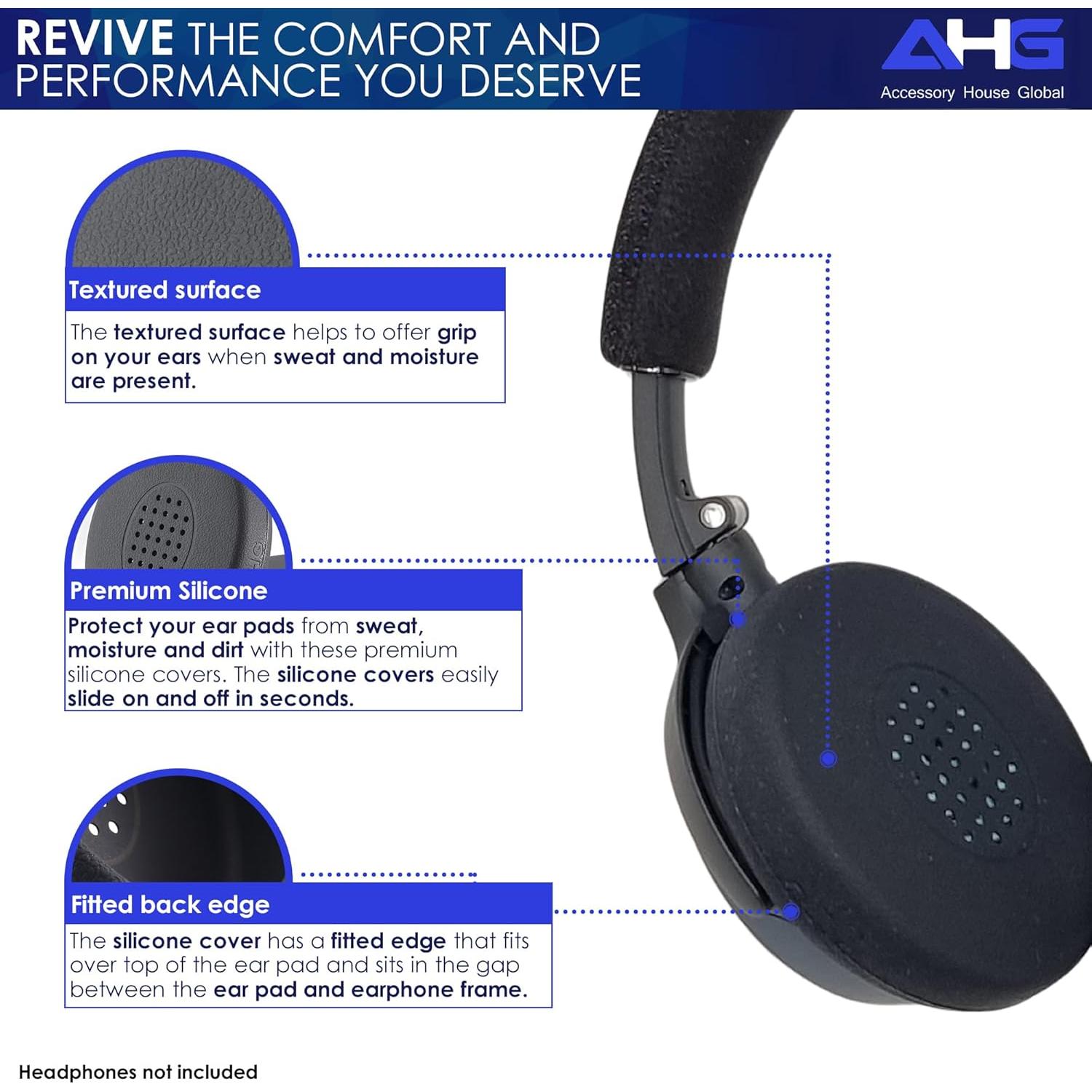 REVIVE THE COMFORT AND PERFORMANCE YOU DESERVE

AHG
Accessory House Global

Textured surface

The textured surface helps to offer grip on your ears when sweat and moisture are present.

Premium Silicone

Protect your ear pads from sweat, moisture and dirt with these premium silicone covers. The silicone covers easily slide on and off in seconds.

Fitted back edge

The silicone cover has a fitted edge that fits over top of the ear pad and sits in the gap between the ear pad and earphone frame.

Headphones not included