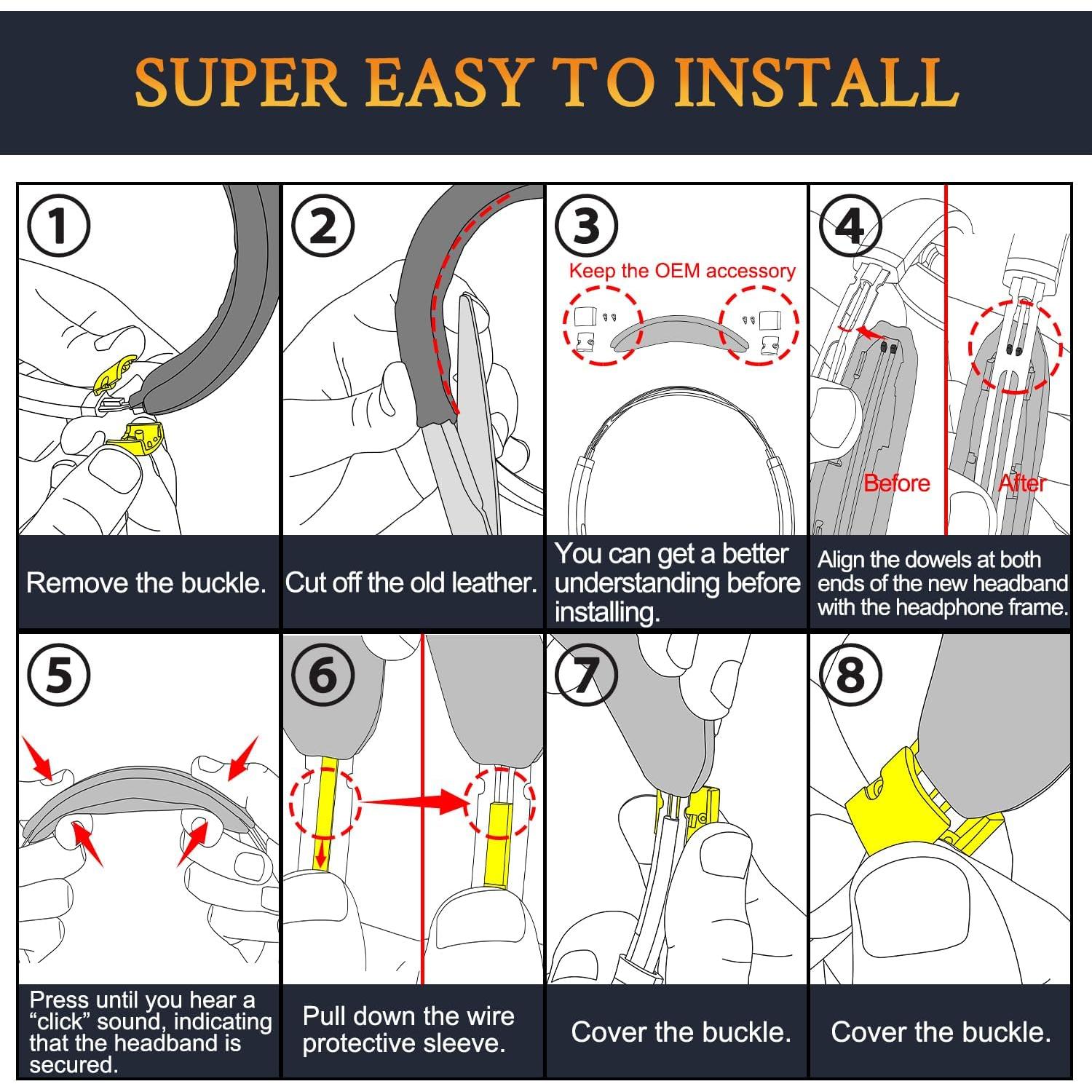 SUPER EASY TO INSTALL

①

Remove the buckle.

②

Cut off the old leather.

③

Keep the OEM accessory

You can get a better understanding before installing.

④

Before

After

Align the dowels at both ends of the new headband with the headphone frame.

⑤

Press until you hear a "click" sound, indicating that the headband is secured.

⑥

Pull down the wire protective sleeve.

⑦

Cover the buckle.

⑧

Cover the buckle.