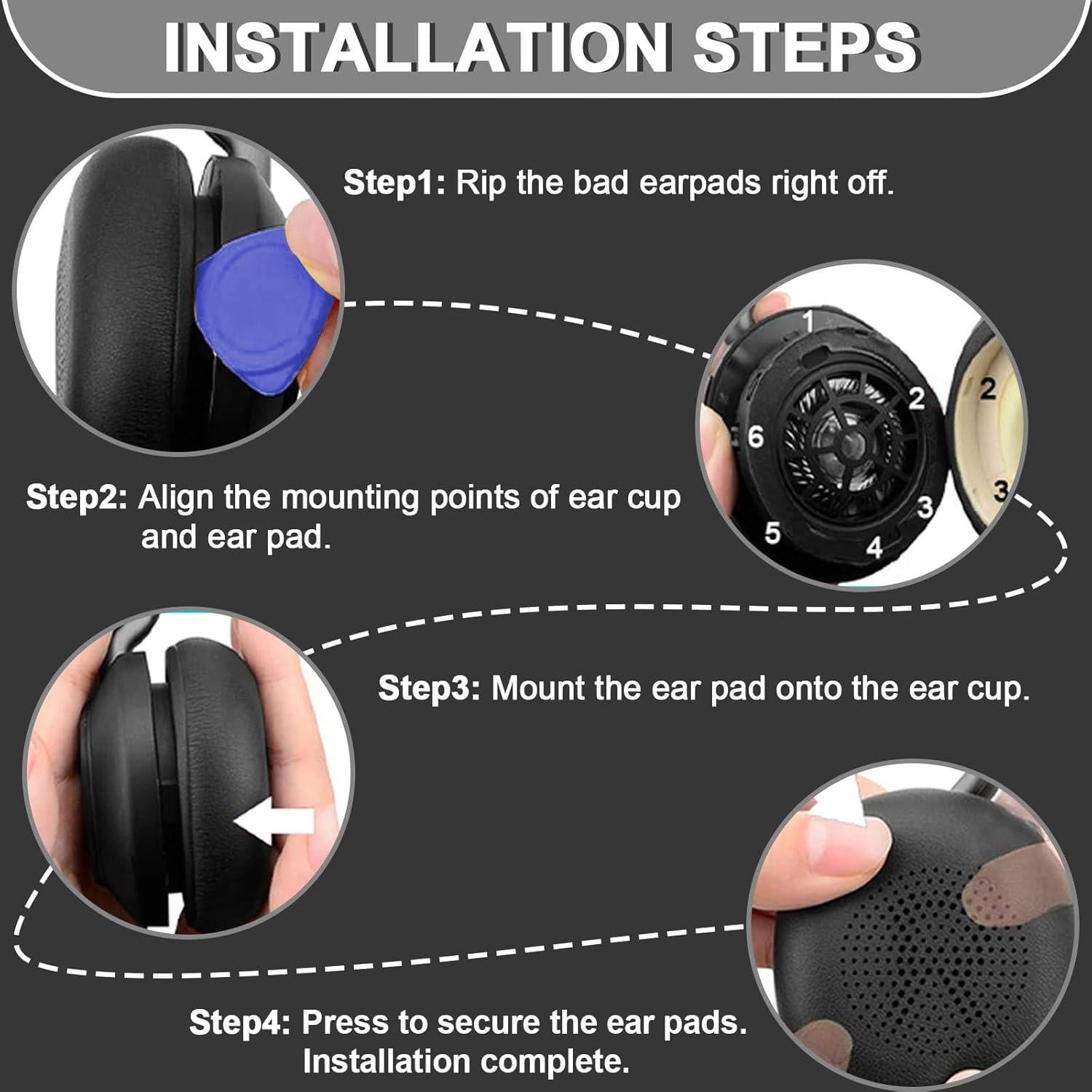 INSTALLATION STEPS

Step1: Rip the bad earpads right off.

1
2
6
3
5
4
2
3

Step2: Align the mounting points of ear cup and ear pad.

Step3: Mount the ear pad onto the ear cup.

Step4: Press to secure the ear pads. Installation complete.