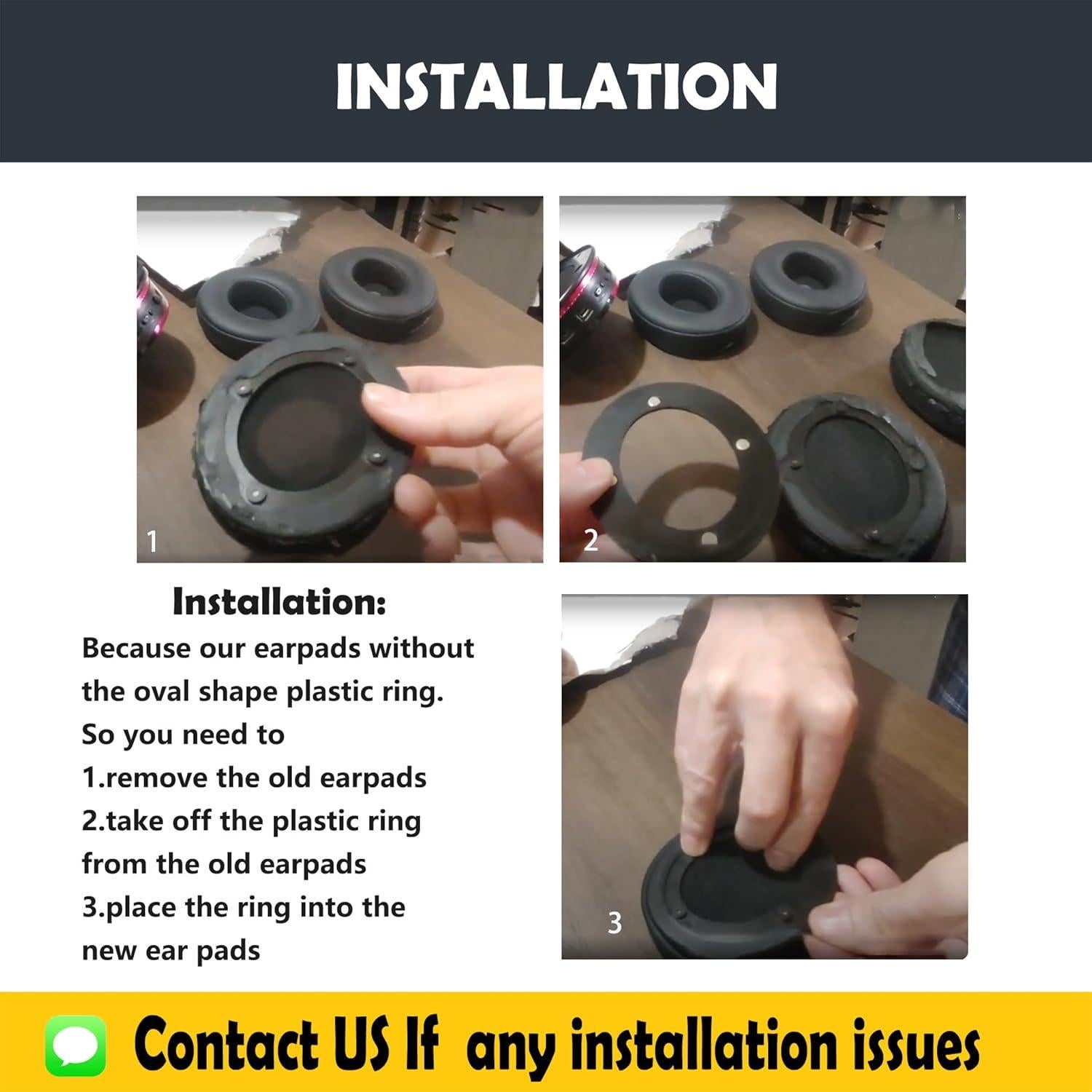 INSTALLATION

1

2

Installation:
Because our earpads without the oval shape plastic ring.
So you need to
1.remove the old earpads
2.take off the plastic ring from the old earpads
3.place the ring into the new ear pads

3

Contact US If any installation issues