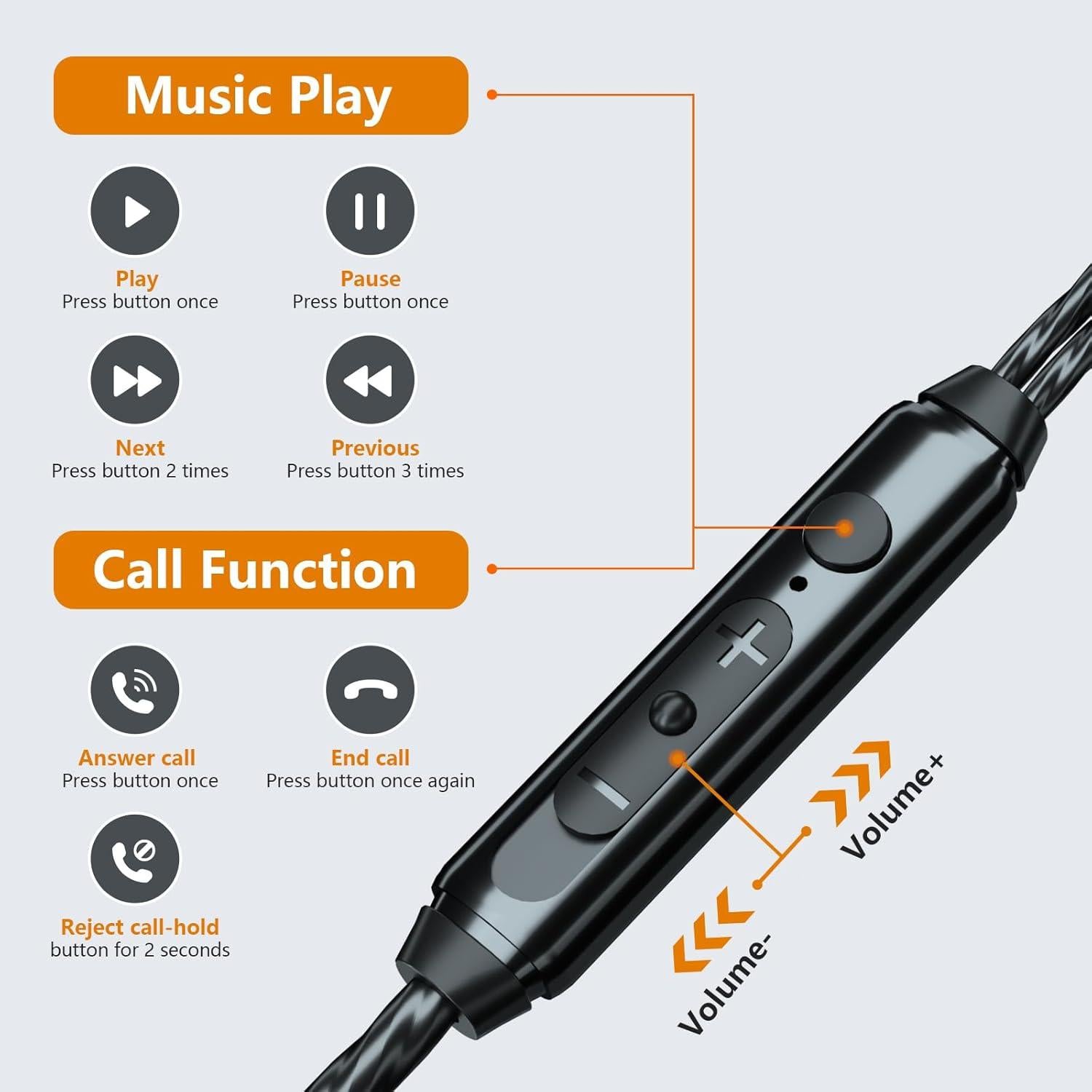 Music Play

Play
Press button once

Pause
Press button once

Next
Press button 2 times

Previous
Press button 3 times

Call Function

Answer call
Press button once

End call
Press button once again

Reject call-hold
button for 2 seconds

Volume+

Volume-