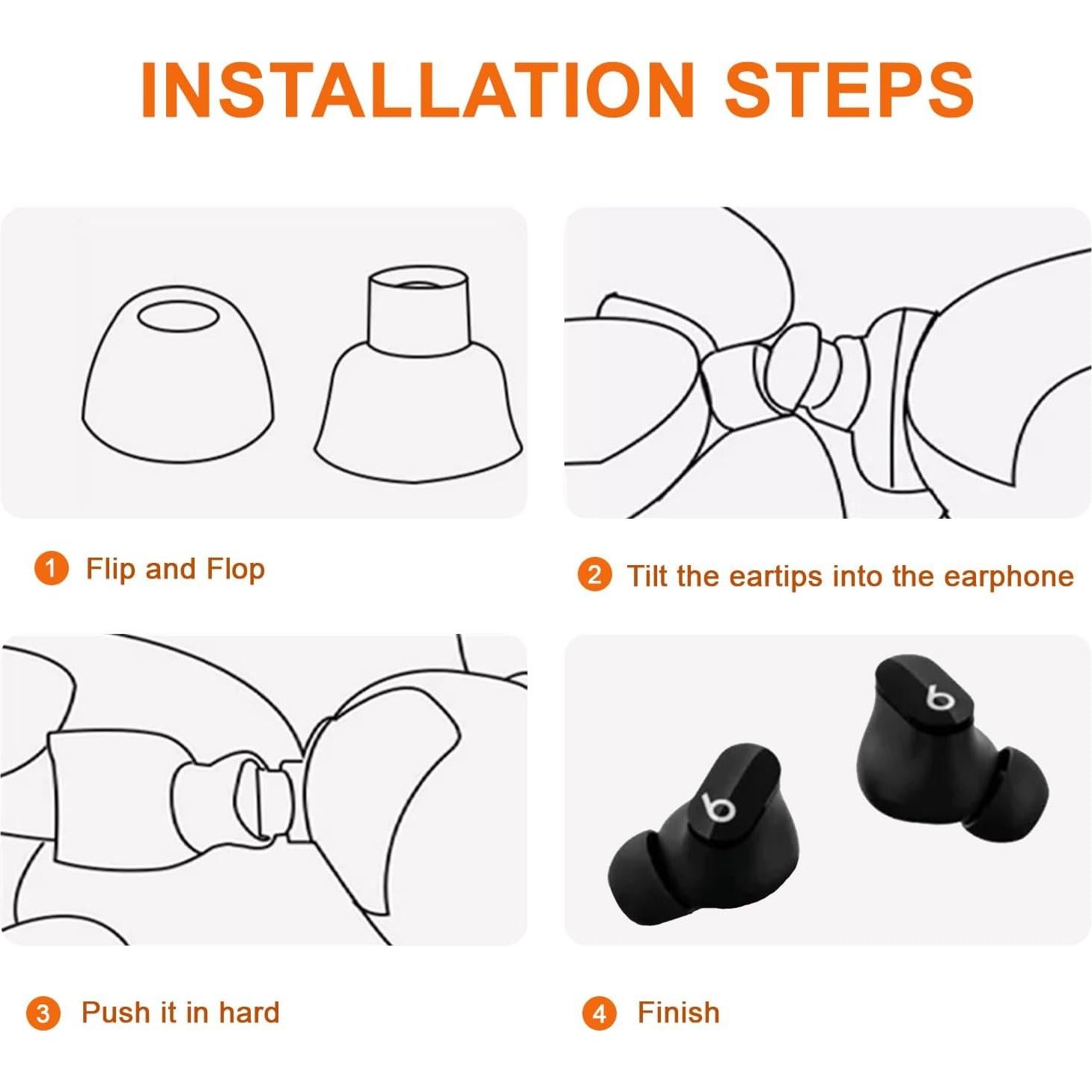 INSTALLATION STEPS

1 Flip and Flop

2 Tilt the eartips into the earphone

3 Push it in hard

4 Finish

b

b