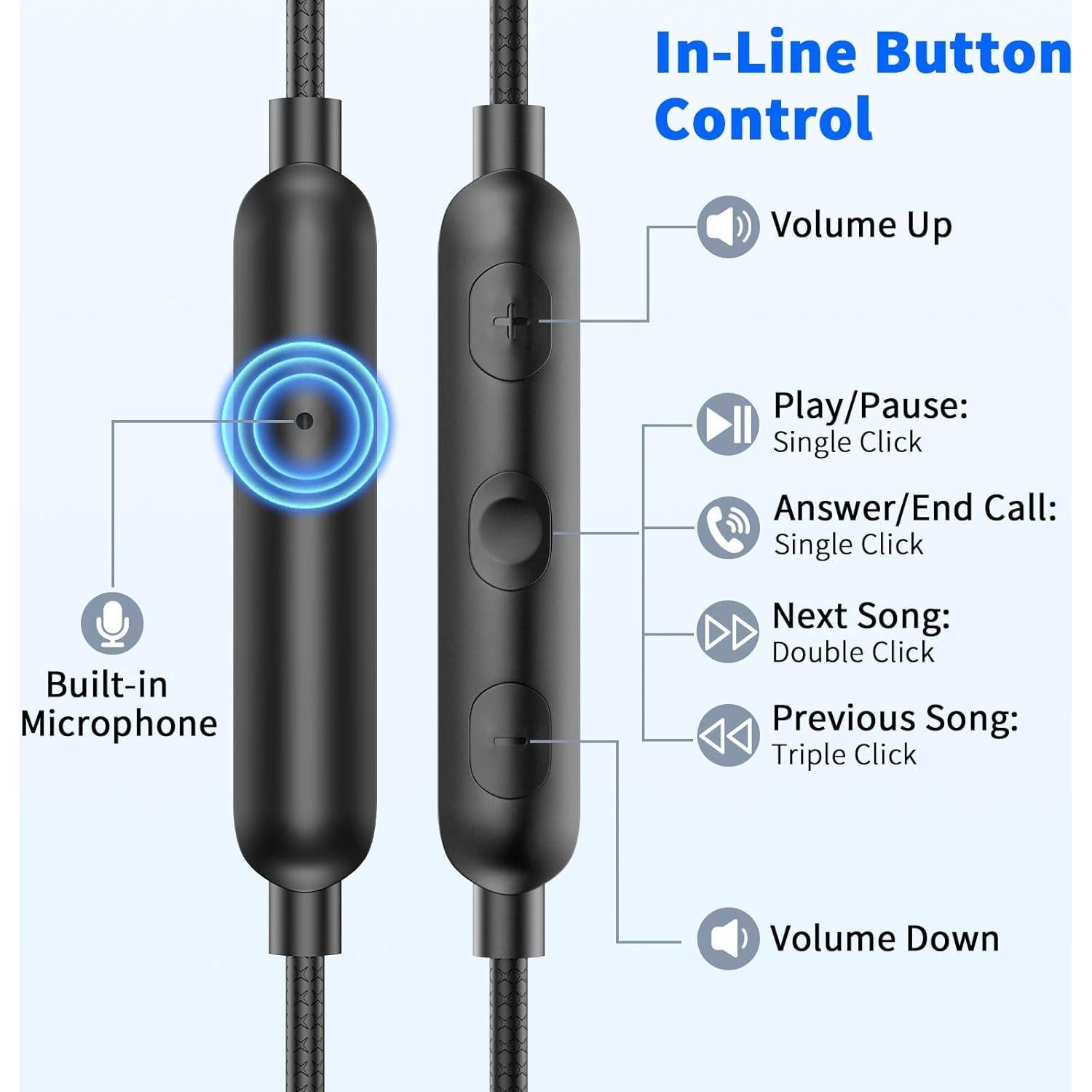 In-Line Button Control

Volume Up

Play/Pause:
Single Click

Answer/End Call:
Single Click

Next Song:
Double Click

Previous Song:
Triple Click

Volume Down

Built-in Microphone