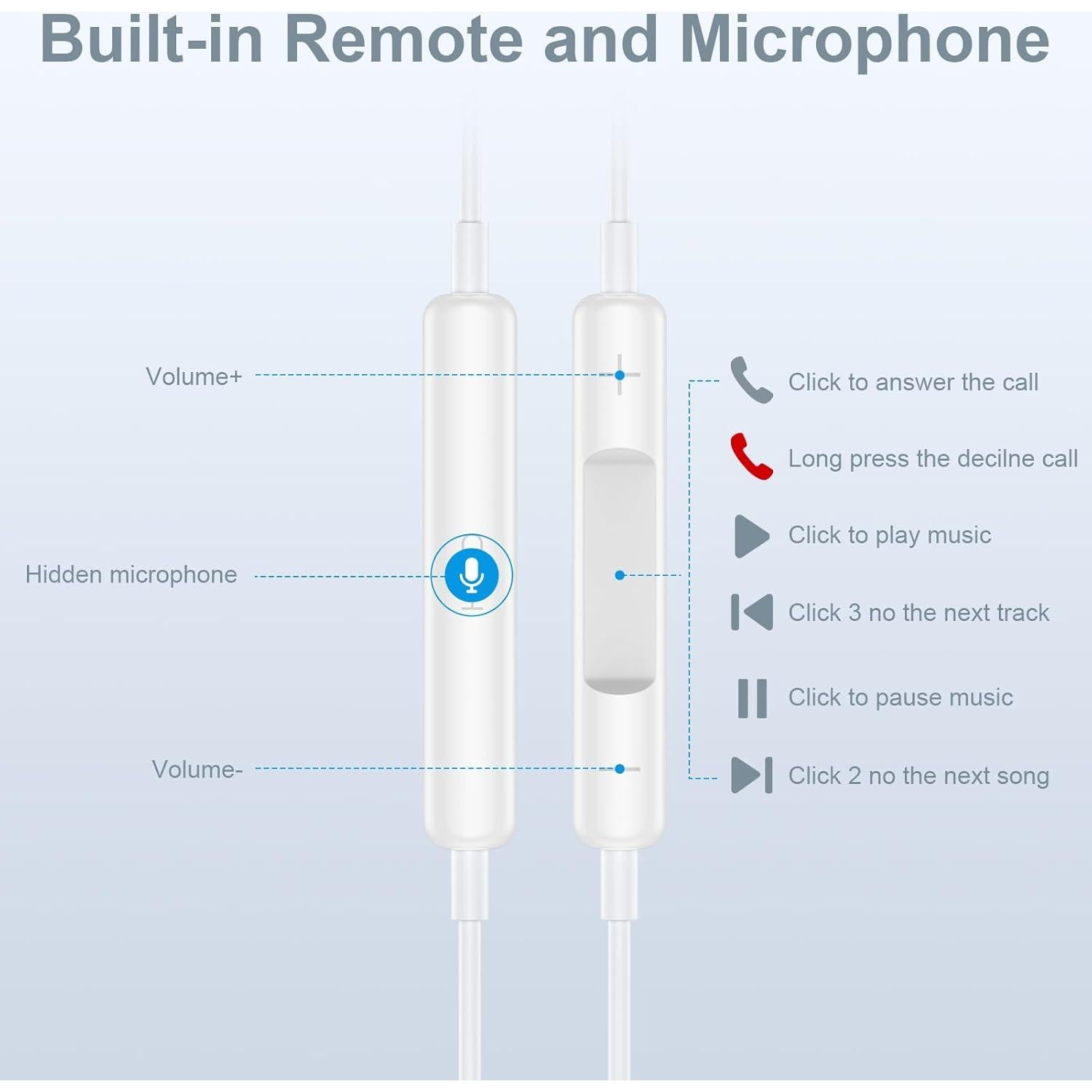 Built-in Remote and Microphone

Volume+

Hidden microphone

Volume-

Click to answer the call

Long press the decilne call

Click to play music

Click 3 no the next track

Click to pause music

Click 2 no the next song