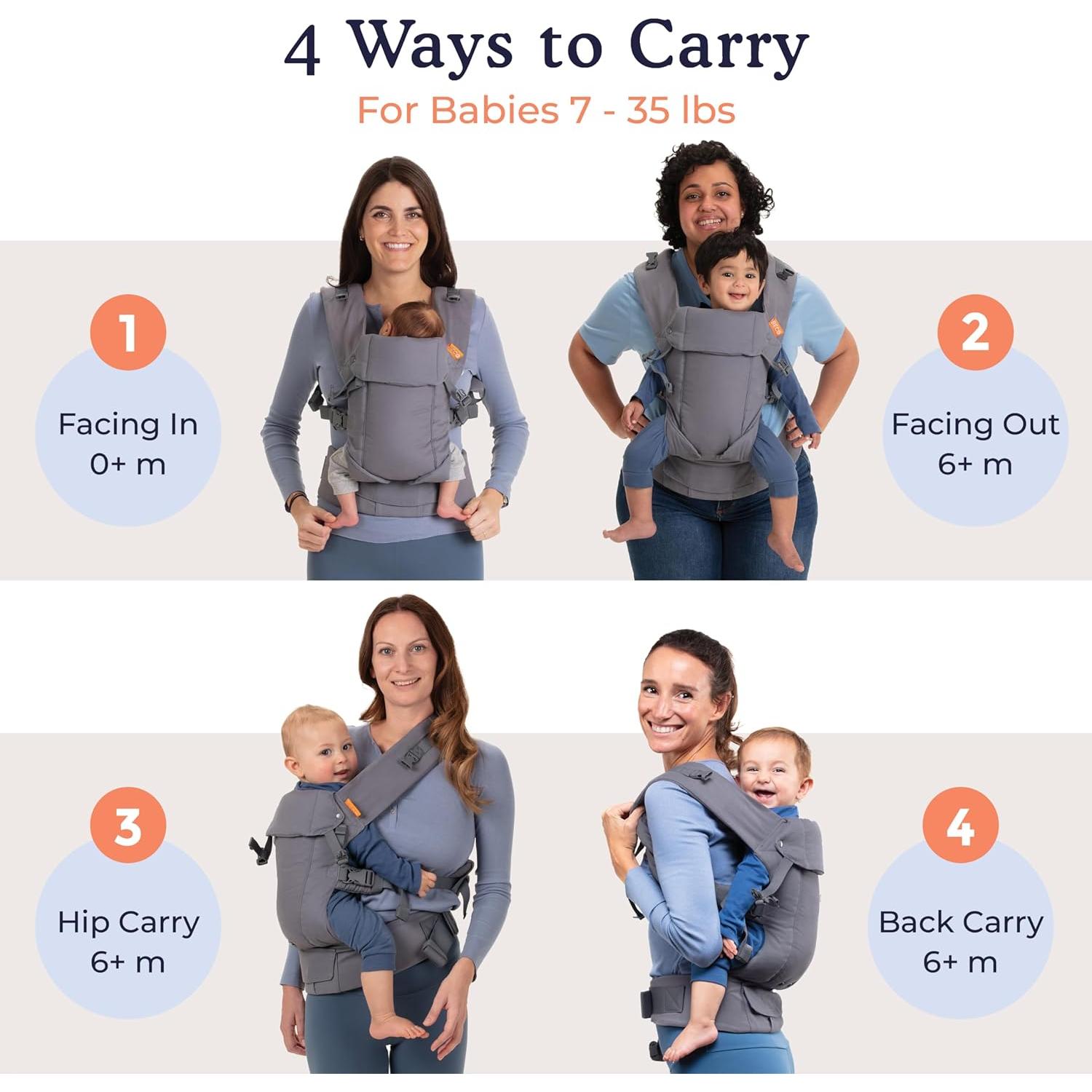 4 Ways to Carry

For Babies 7 - 35 lbs

1

Facing In
0+ m

2

Facing Out
6+ m

3

Hip Carry
6+ m

4

Back Carry
6+ m