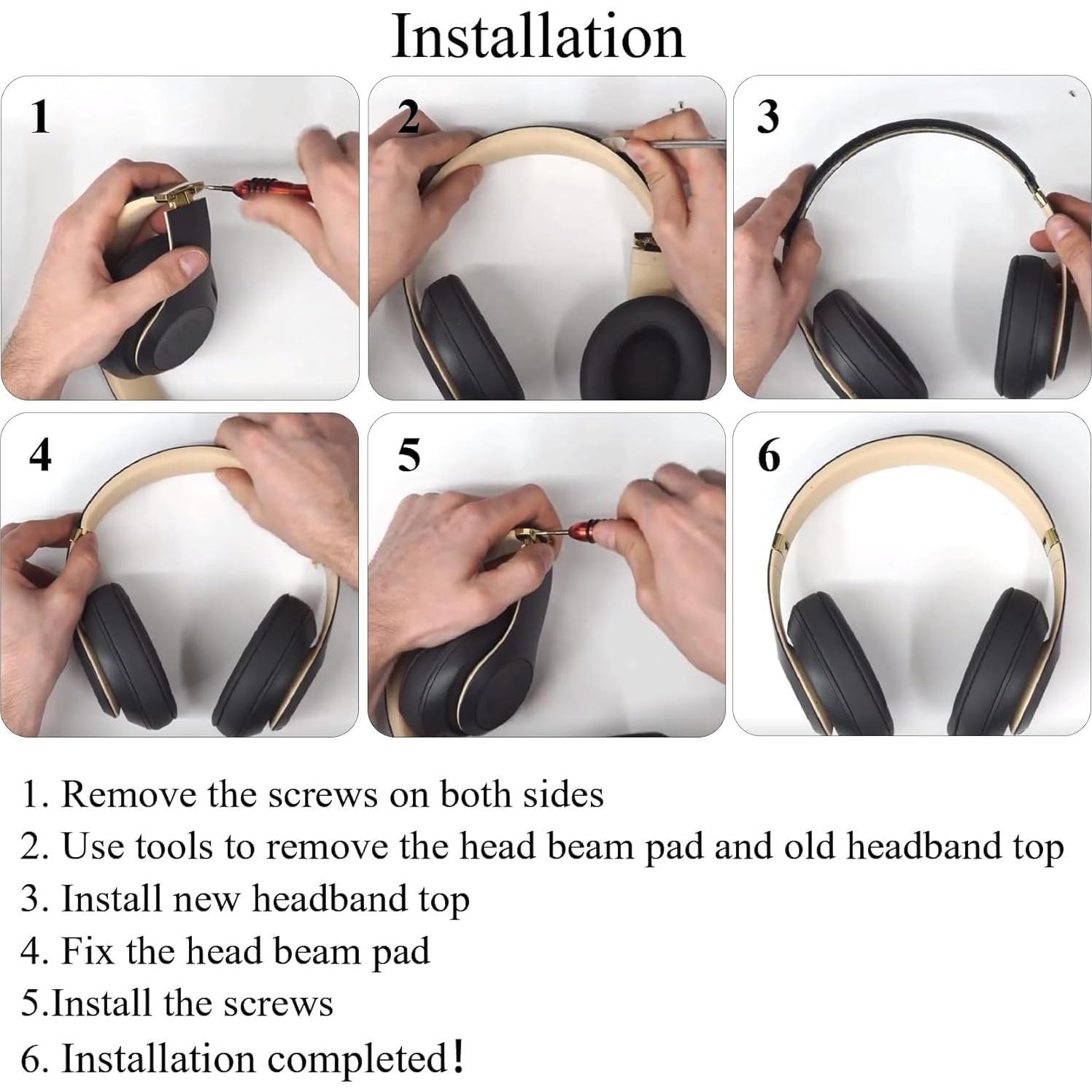 Installation

1

2

3

4

5

6

1. Remove the screws on both sides
2. Use tools to remove the head beam pad and old headband top
3. Install new headband top
4. Fix the head beam pad
5.Install the screws
6. Installation completed!