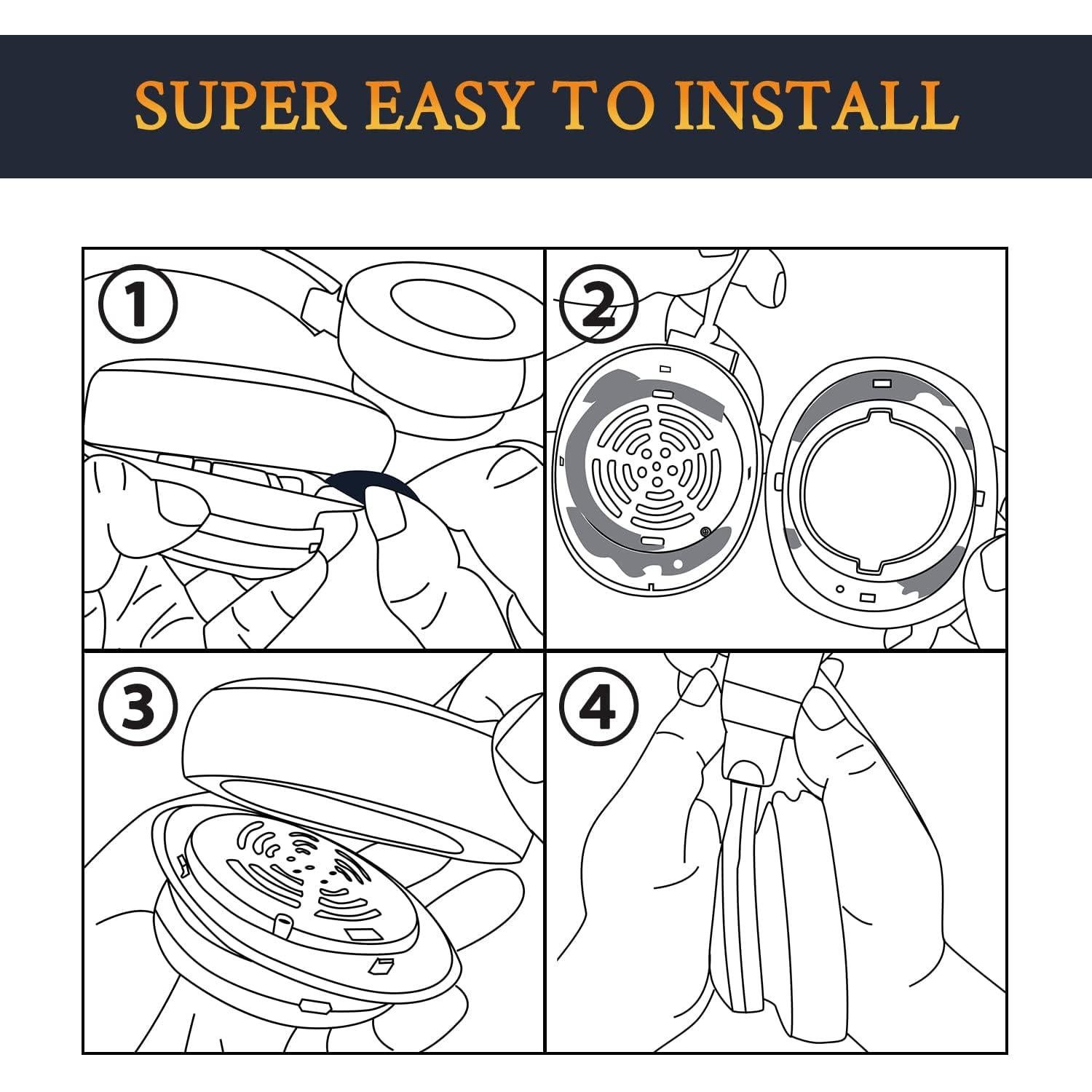 SUPER EASY TO INSTALL

1

2

3

4