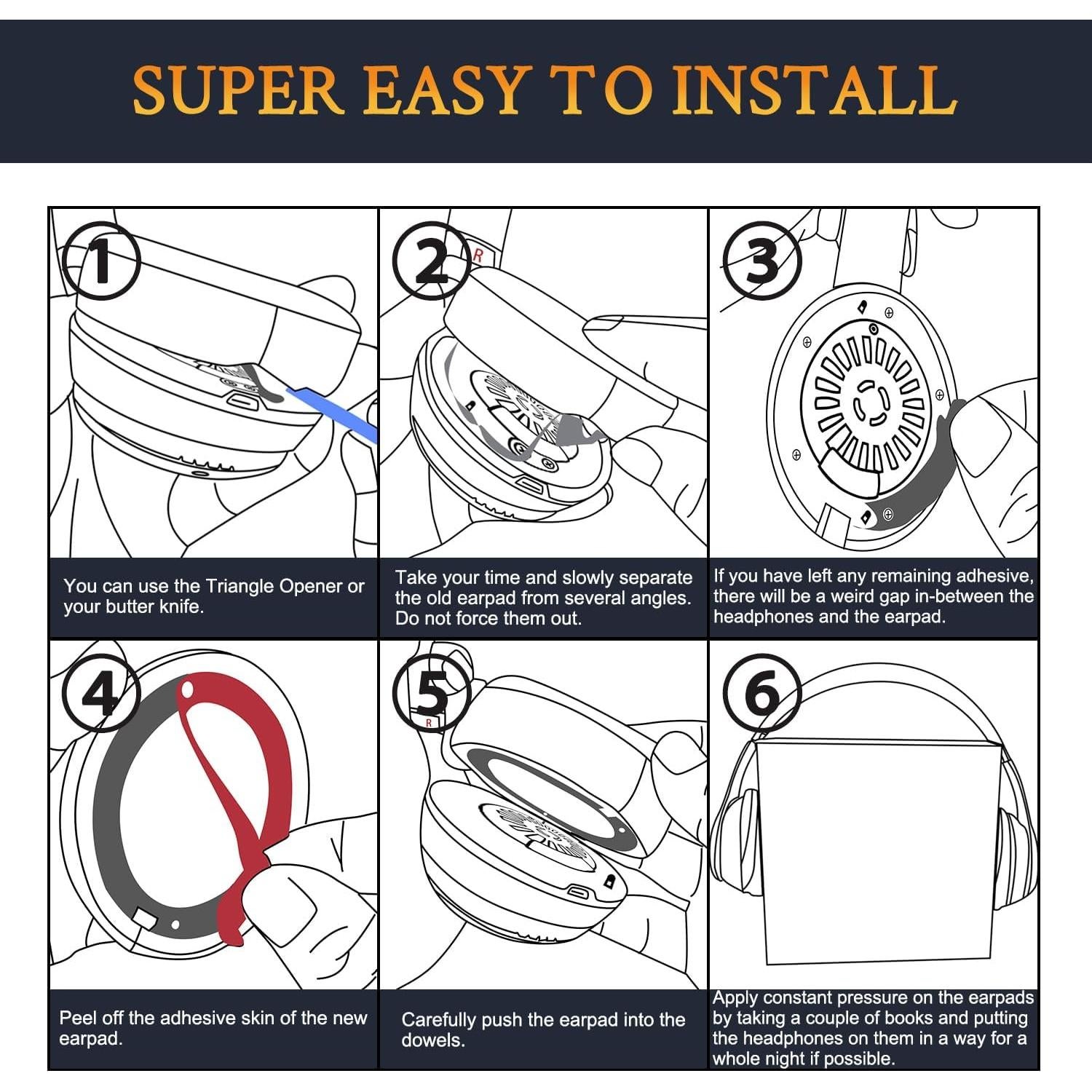 SUPER EASY TO INSTALL

1

You can use the Triangle Opener or your butter knife.

2

R

Take your time and slowly separate the old earpad from several angles. Do not force them out.

3

If you have left any remaining adhesive, there will be a weird gap in-between the headphones and the earpad.

4

Peel off the adhesive skin of the new earpad.

5

R

Carefully push the earpad into the dowels.

6

Apply constant pressure on the earpads by taking a couple of books and putting the headphones on them in a way for a whole night if possible.