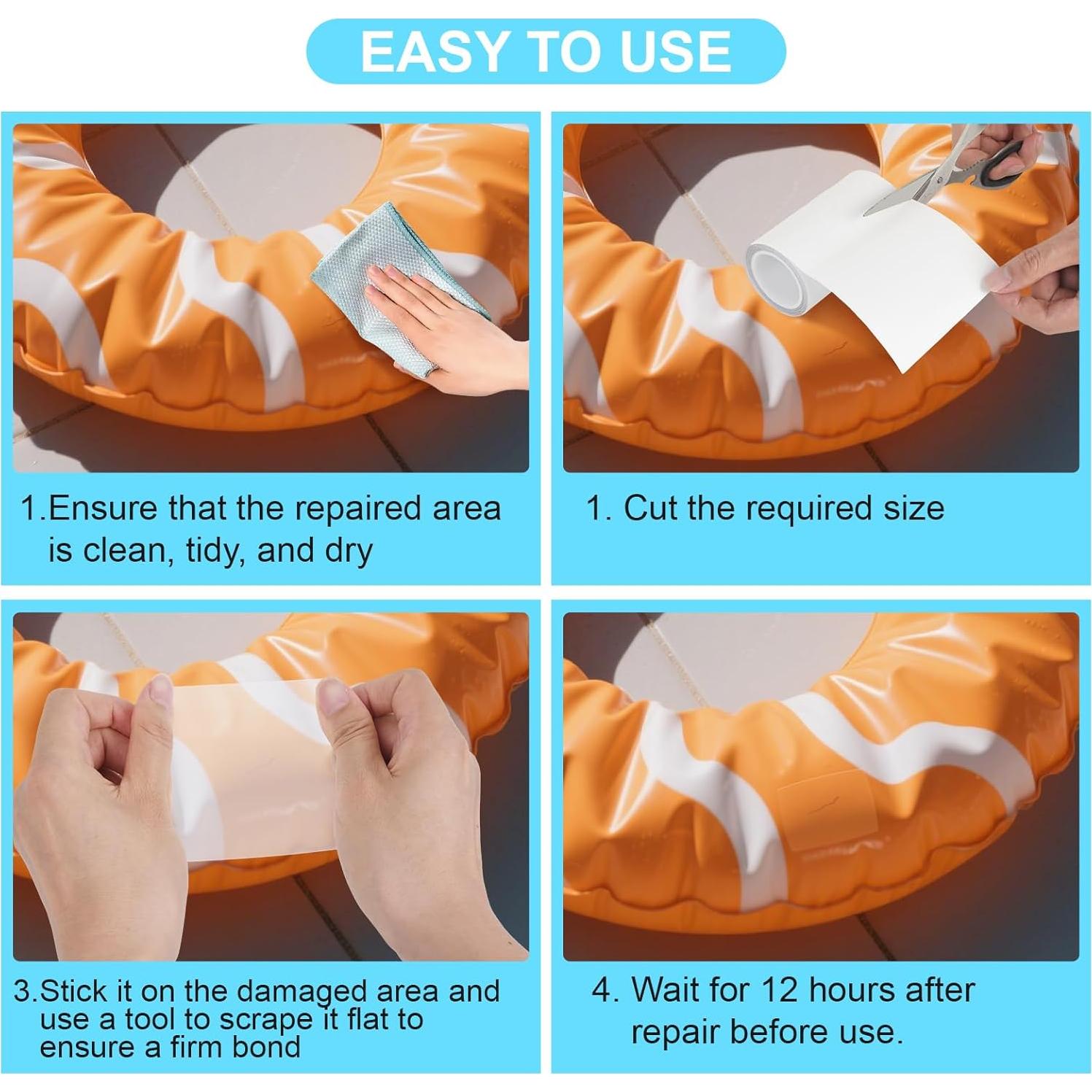 EASY TO USE

1.Ensure that the repaired area is clean, tidy, and dry

1. Cut the required size

3.Stick it on the damaged area and use a tool to scrape it flat to ensure a firm bond

4. Wait for 12 hours after repair before use.