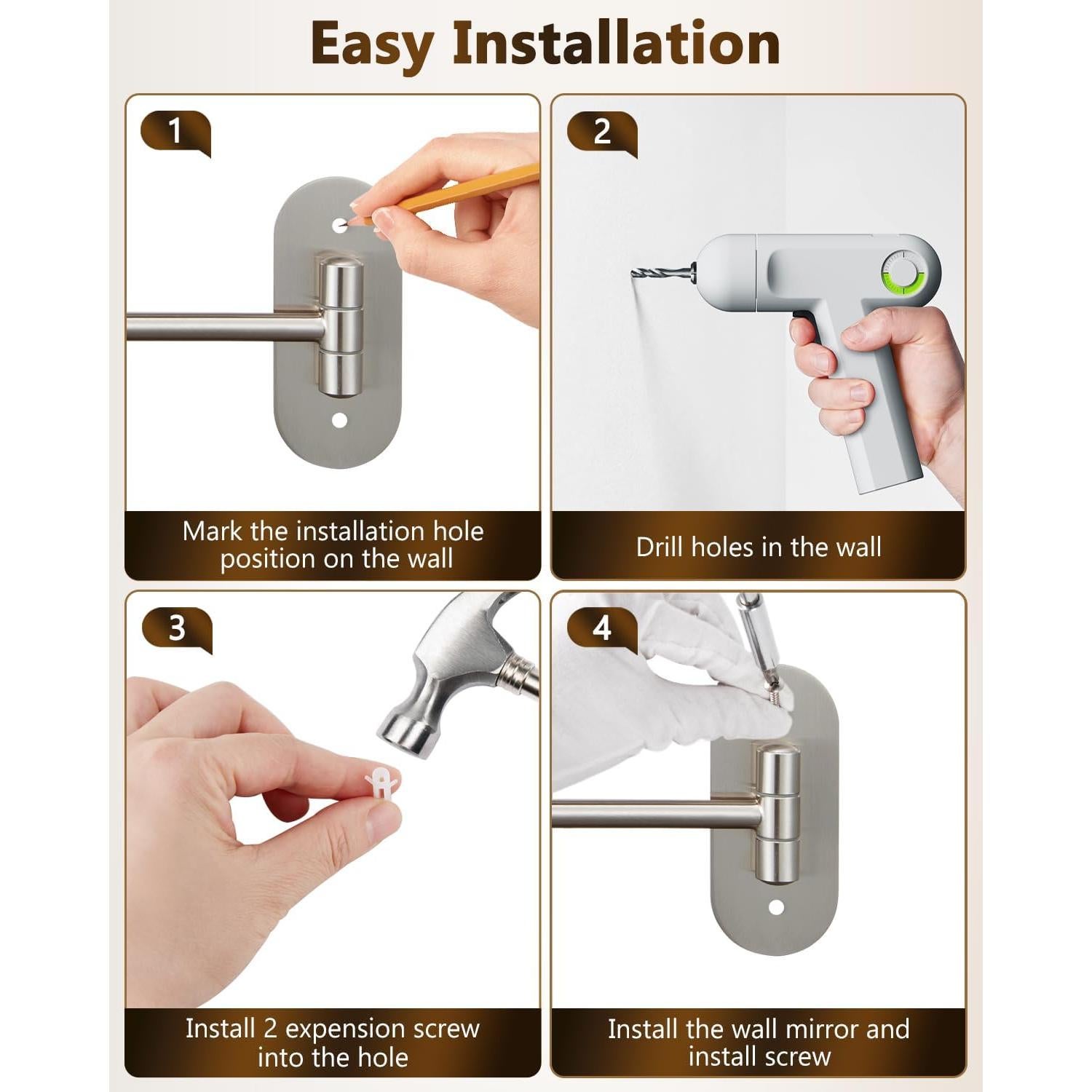 Easy Installation

1

Mark the installation hole position on the wall

2

Drill holes in the wall

3

Install 2 expension screw into the hole

4

Install the wall mirror and install screw