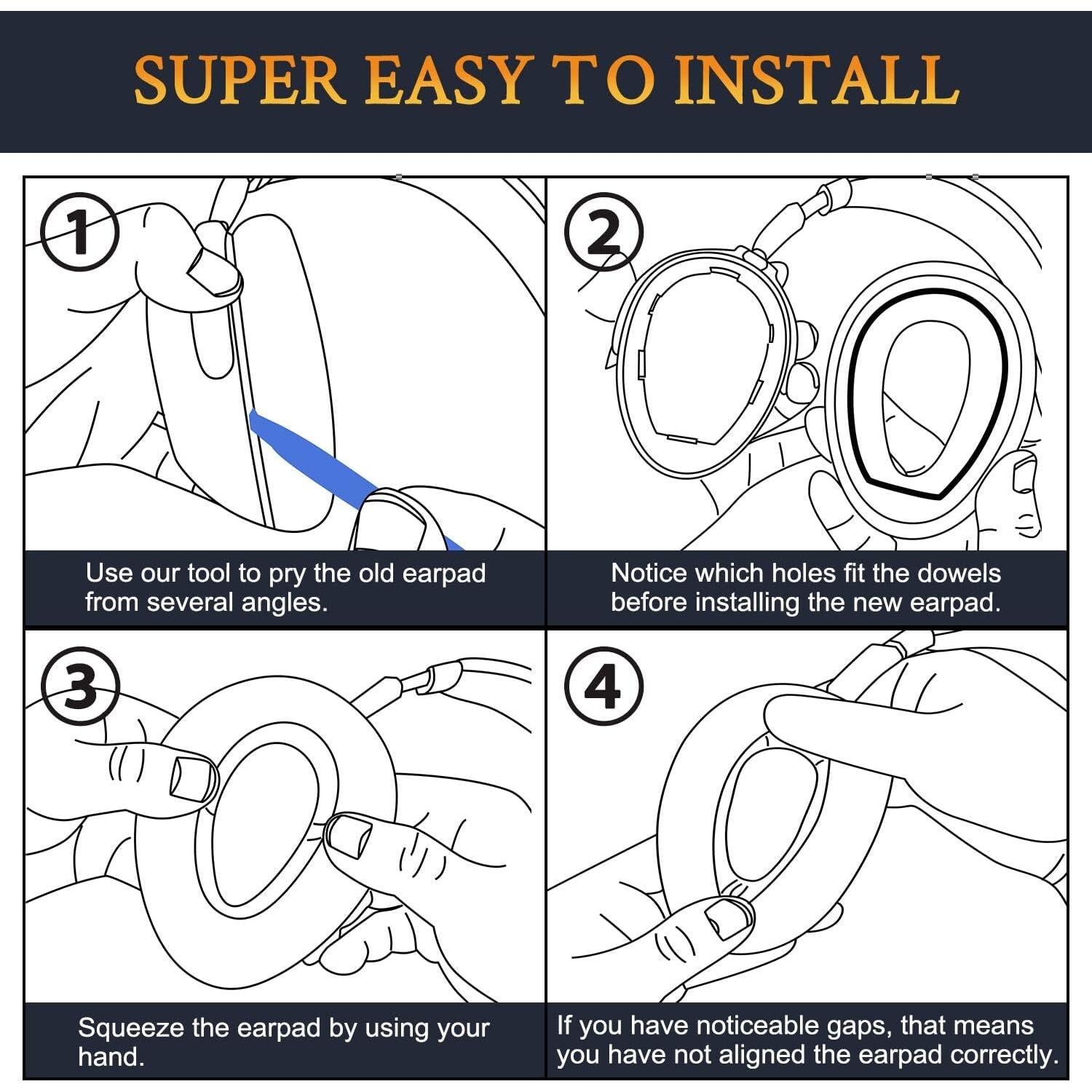 SUPER EASY TO INSTALL

1

Use our tool to pry the old earpad from several angles.

2

Notice which holes fit the dowels before installing the new earpad.

3

Squeeze the earpad by using your hand.

4

If you have noticeable gaps, that means you have not aligned the earpad correctly.