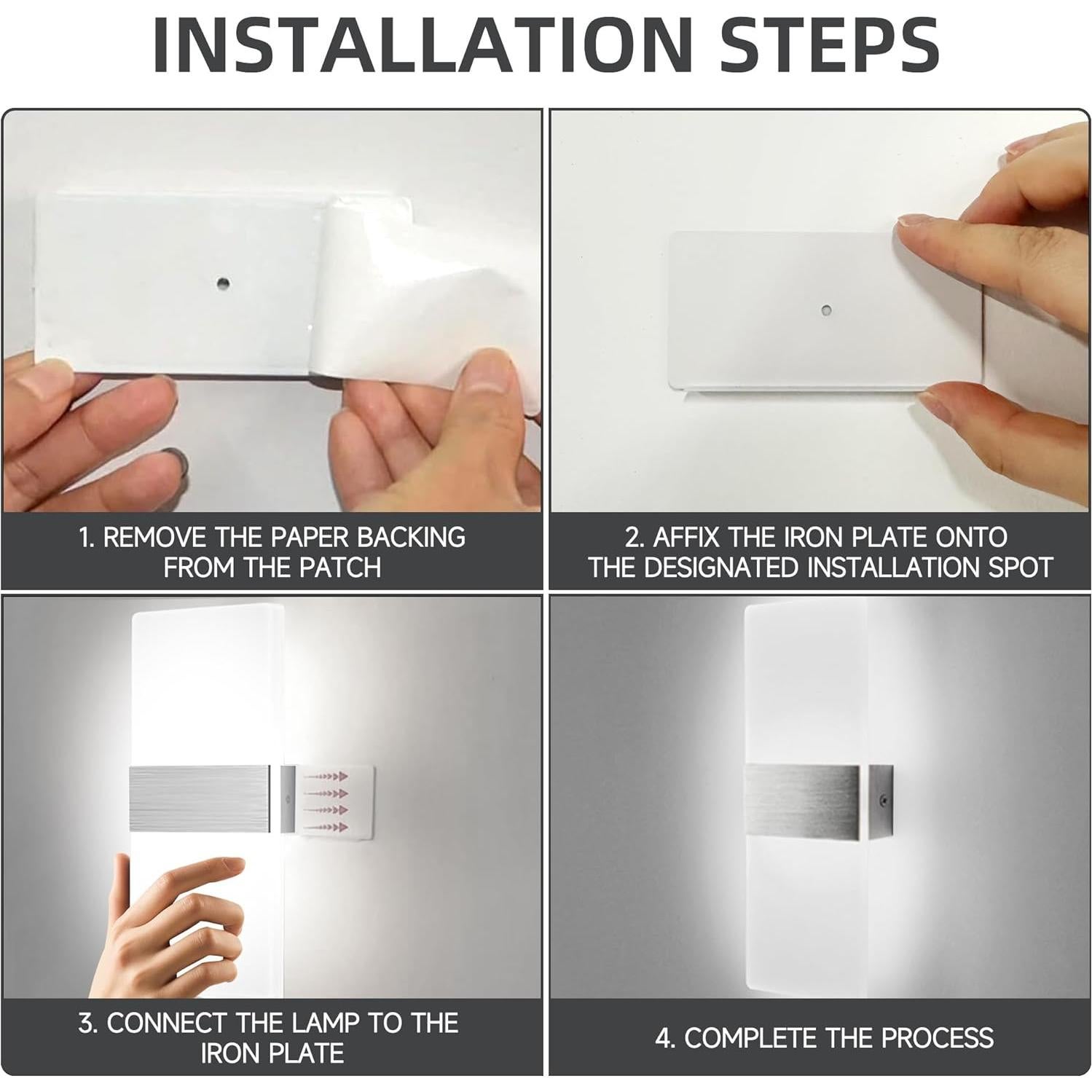 INSTALLATION STEPS

1. REMOVE THE PAPER BACKING FROM THE PATCH

2. AFFIX THE IRON PLATE ONTO THE DESIGNATED INSTALLATION SPOT

3. CONNECT THE LAMP TO THE IRON PLATE

4. COMPLETE THE PROCESS