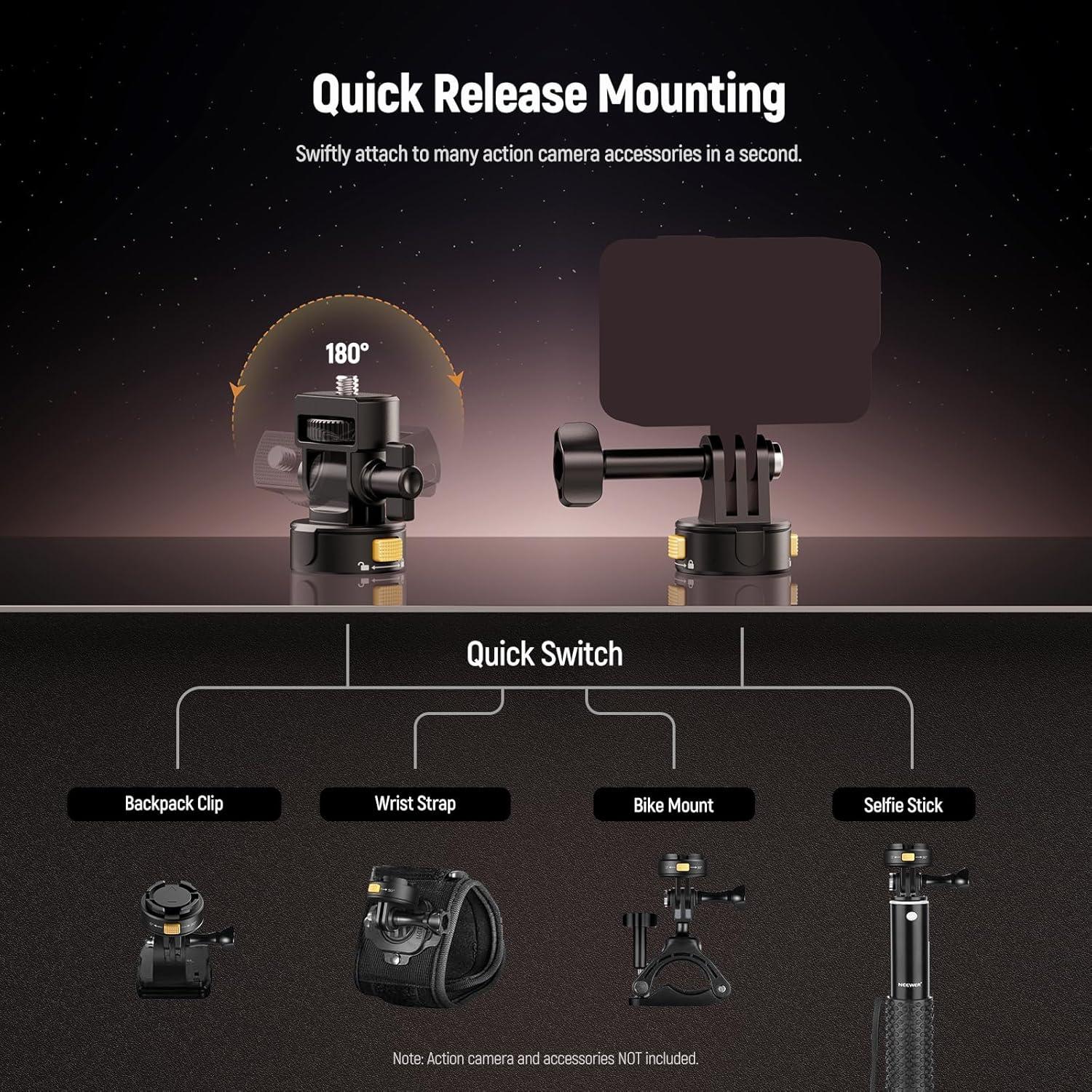 Quick Release Mounting

Swiftly attach to many action camera accessories in a second.

180°

Quick Switch

Backpack Clip

Wrist Strap

Bike Mount

Selfie Stick

NEEWER

Note: Action camera and accessories NOT included.