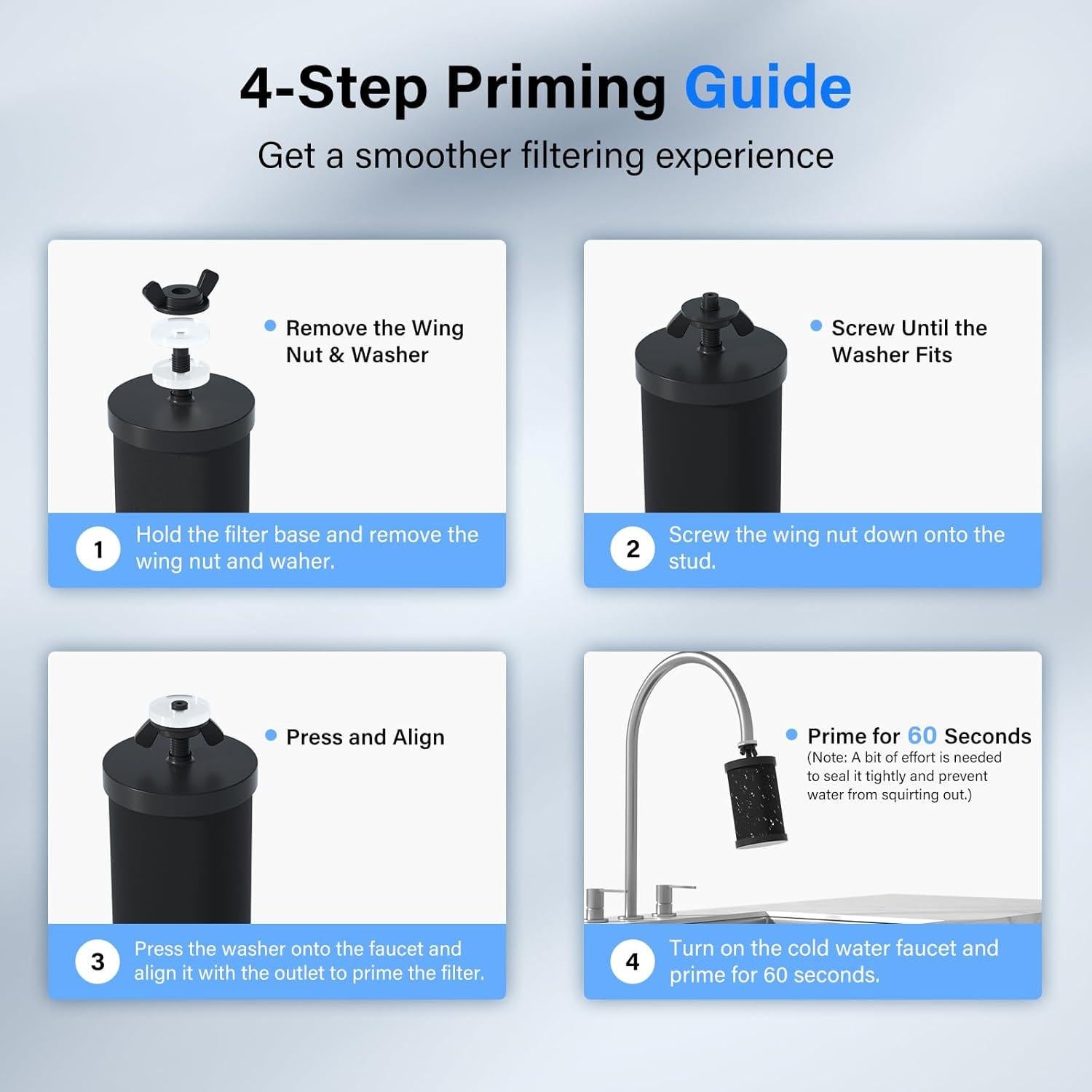 4-Step Priming Guide

Get a smoother filtering experience

Remove the Wing Nut & Washer

1 Hold the filter base and remove the wing nut and waher.

Screw Until the Washer Fits

2 Screw the wing nut down onto the stud.

Press and Align

3 Press the washer onto the faucet and align it with the outlet to prime the filter.

Prime for 60 Seconds
(Note: A bit of effort is needed to seal it tightly and prevent water from squirting out.)

4 Turn on the cold water faucet and prime for 60 seconds.