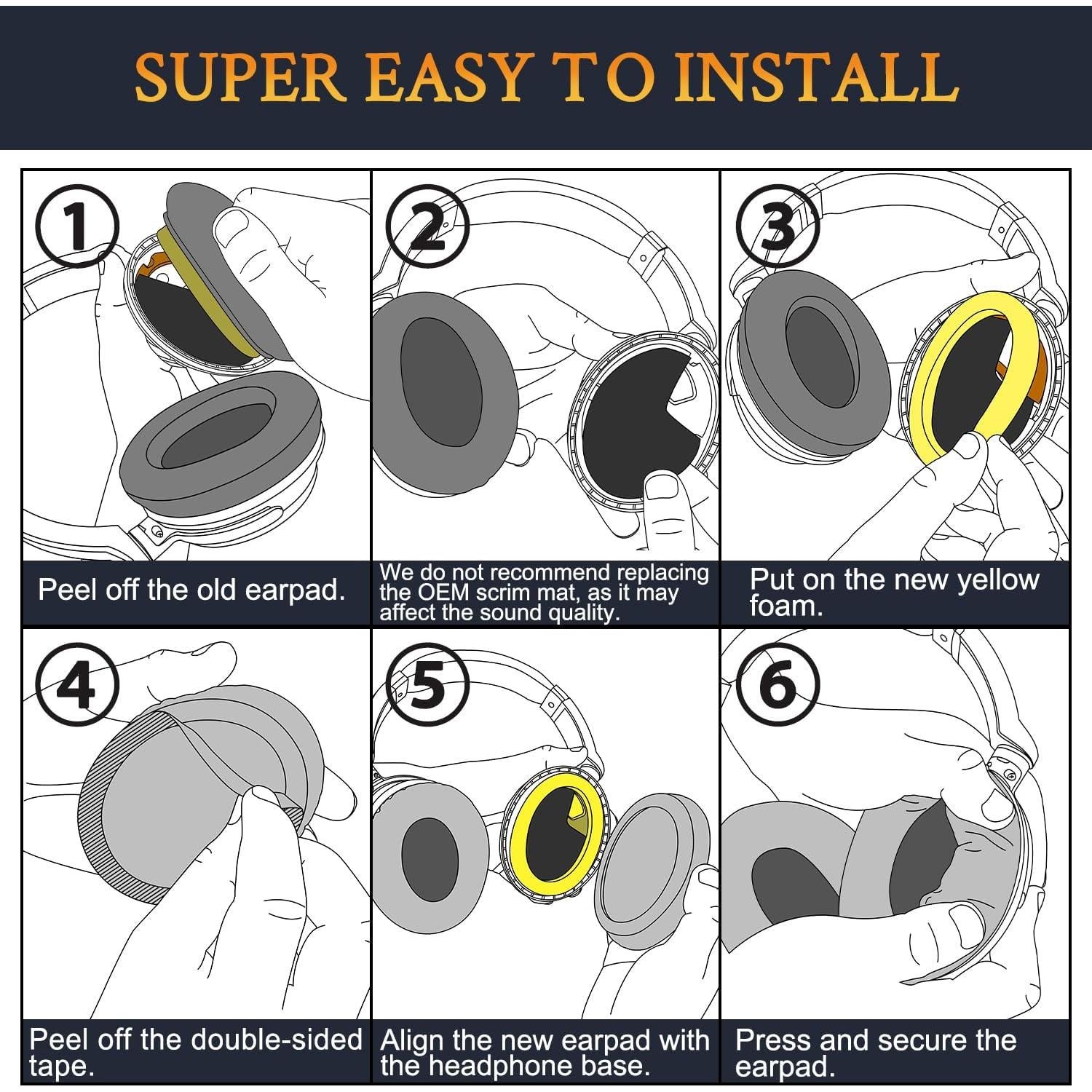 SUPER EASY TO INSTALL

1

Peel off the old earpad.

2

We do not recommend replacing the OEM scrim mat, as it may affect the sound quality.

3

Put on the new yellow foam.

4

Peel off the double-sided tape.

5

Align the new earpad with the headphone base.

6

Press and secure the earpad.