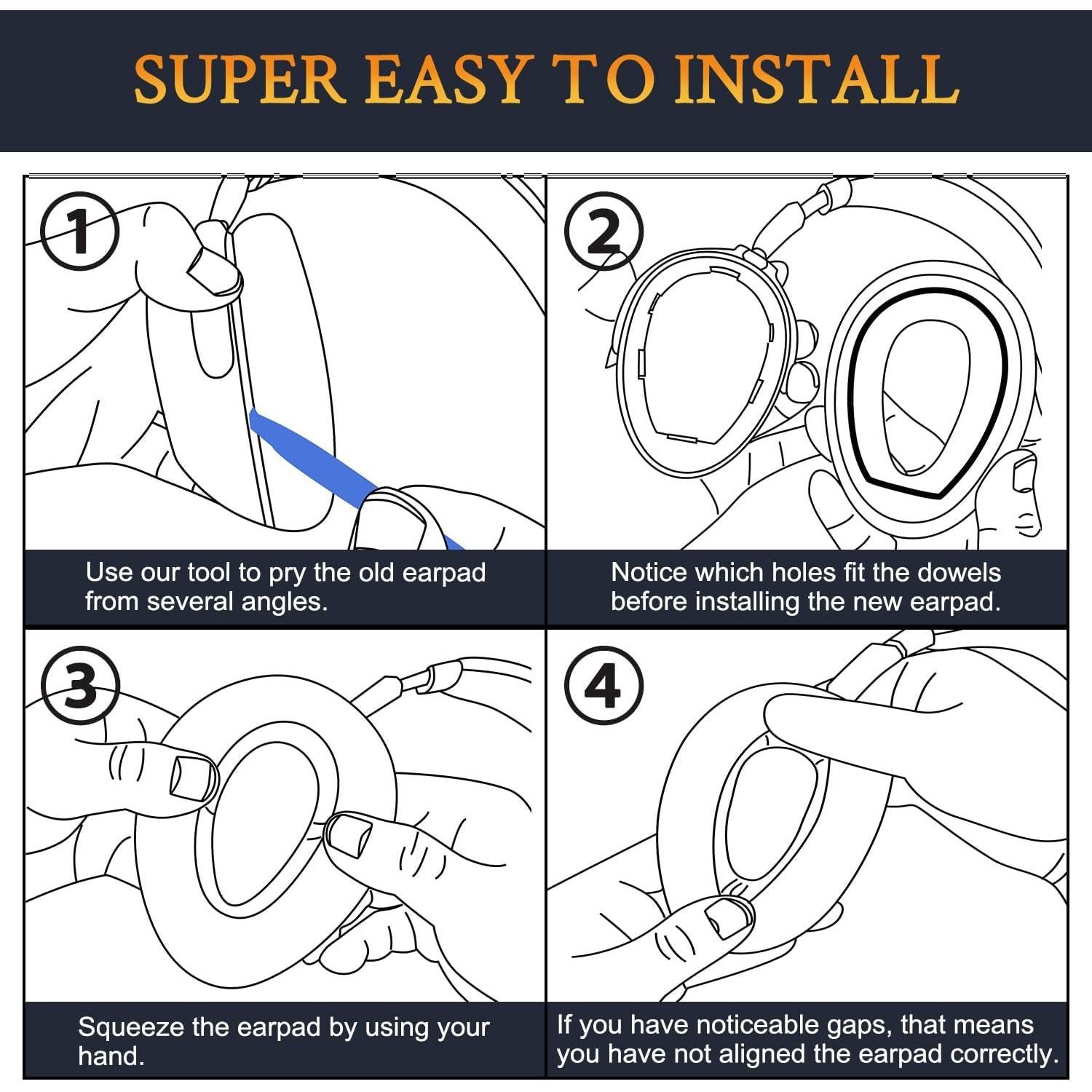 SUPER EASY TO INSTALL

1

Use our tool to pry the old earpad from several angles.

2

Notice which holes fit the dowels before installing the new earpad.

3

Squeeze the earpad by using your hand.

4

If you have noticeable gaps, that means you have not aligned the earpad correctly.