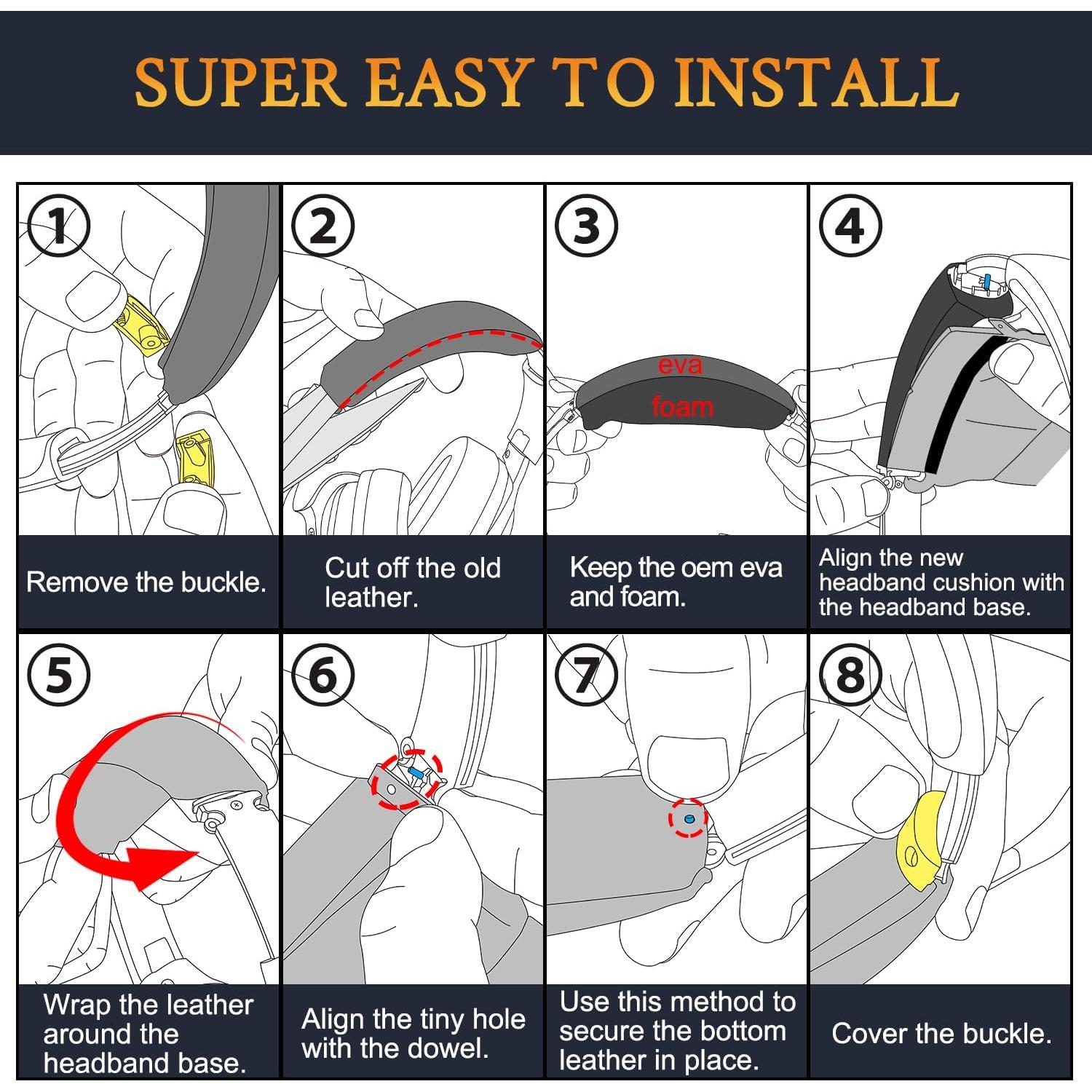 SUPER EASY TO INSTALL

①
Remove the buckle.

②
Cut off the old leather.

③
eva
foam
Keep the oem eva and foam.

④
Align the new headband cushion with the headband base.

⑤
Wrap the leather around the headband base.

⑥
Align the tiny hole with the dowel.

⑦
Use this method to secure the bottom leather in place.

⑧
Cover the buckle.