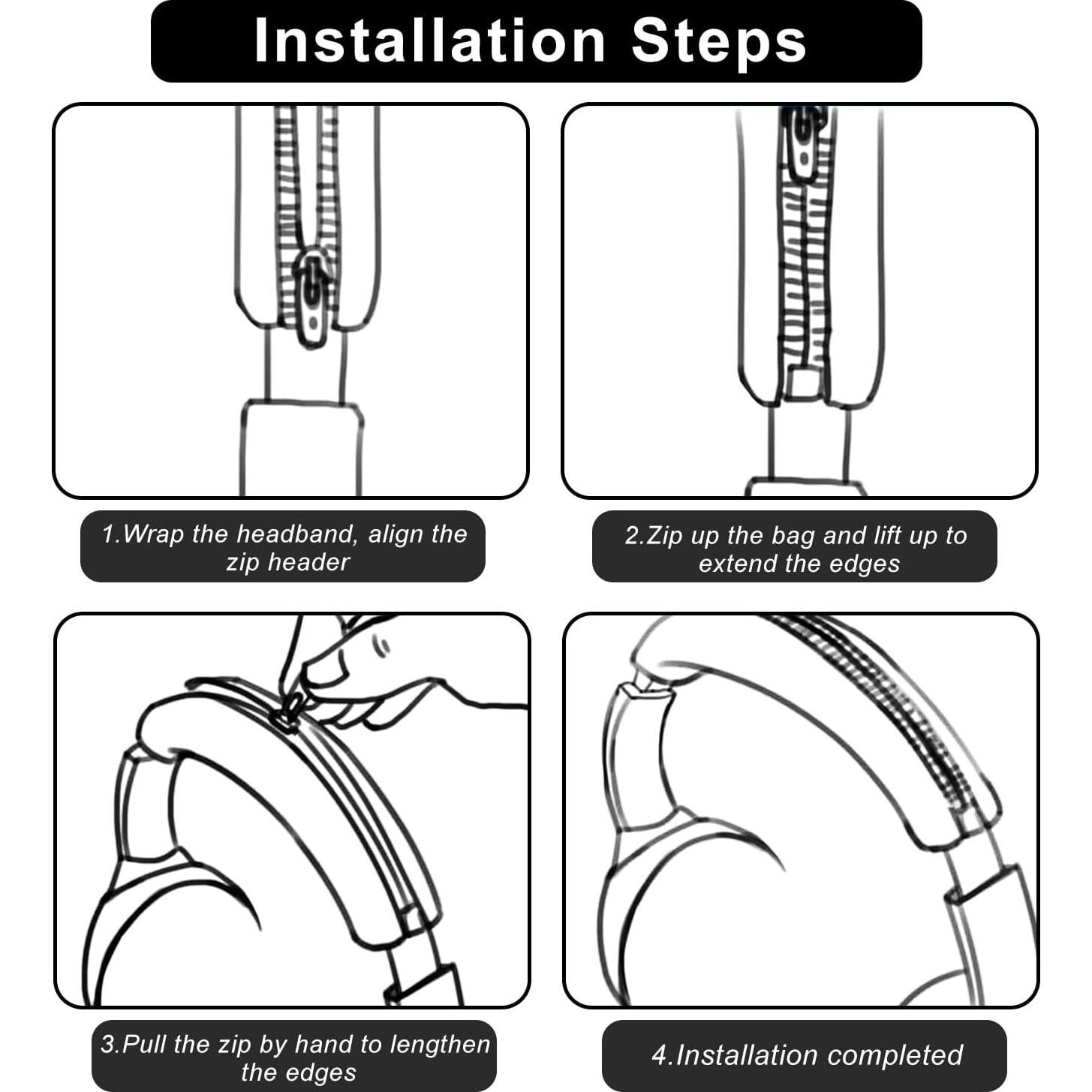 Installation Steps

1.Wrap the headband, align the zip header

2.Zip up the bag and lift up to extend the edges

3.Pull the zip by hand to lengthen the edges

4.Installation completed