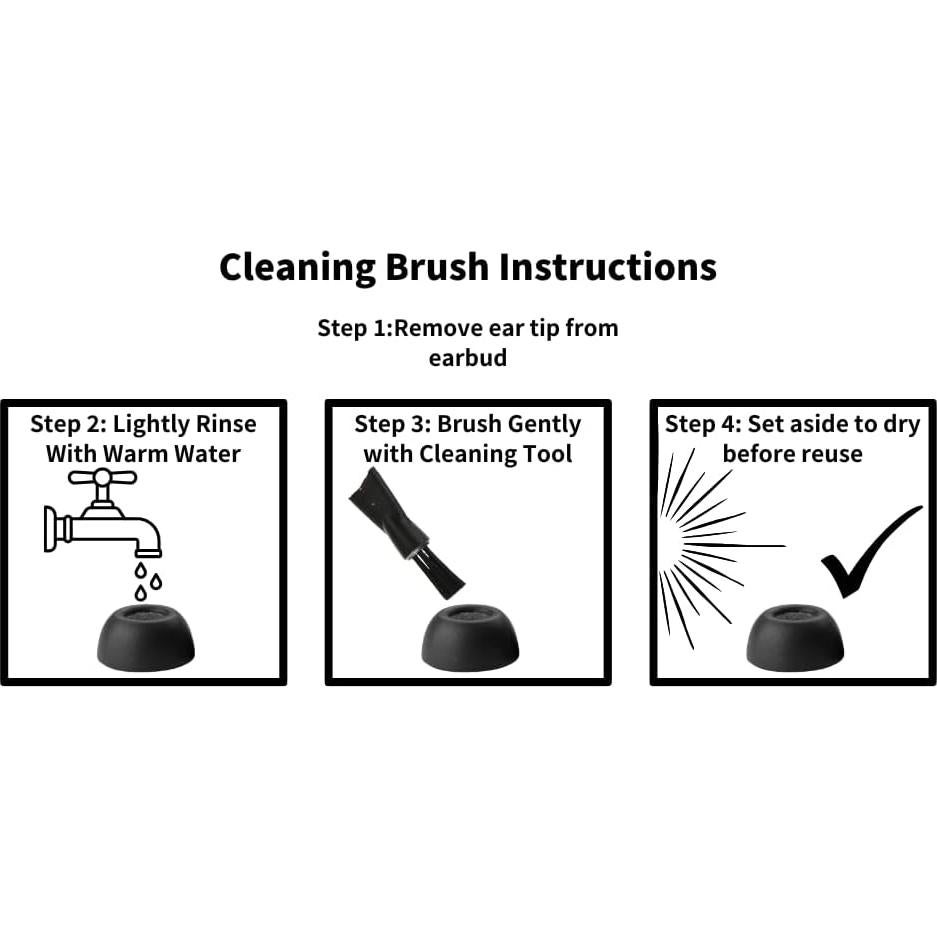 Cleaning Brush Instructions

Step 1:Remove ear tip from earbud

Step 2: Lightly Rinse With Warm Water

Step 3: Brush Gently with Cleaning Tool

Step 4: Set aside to dry before reuse