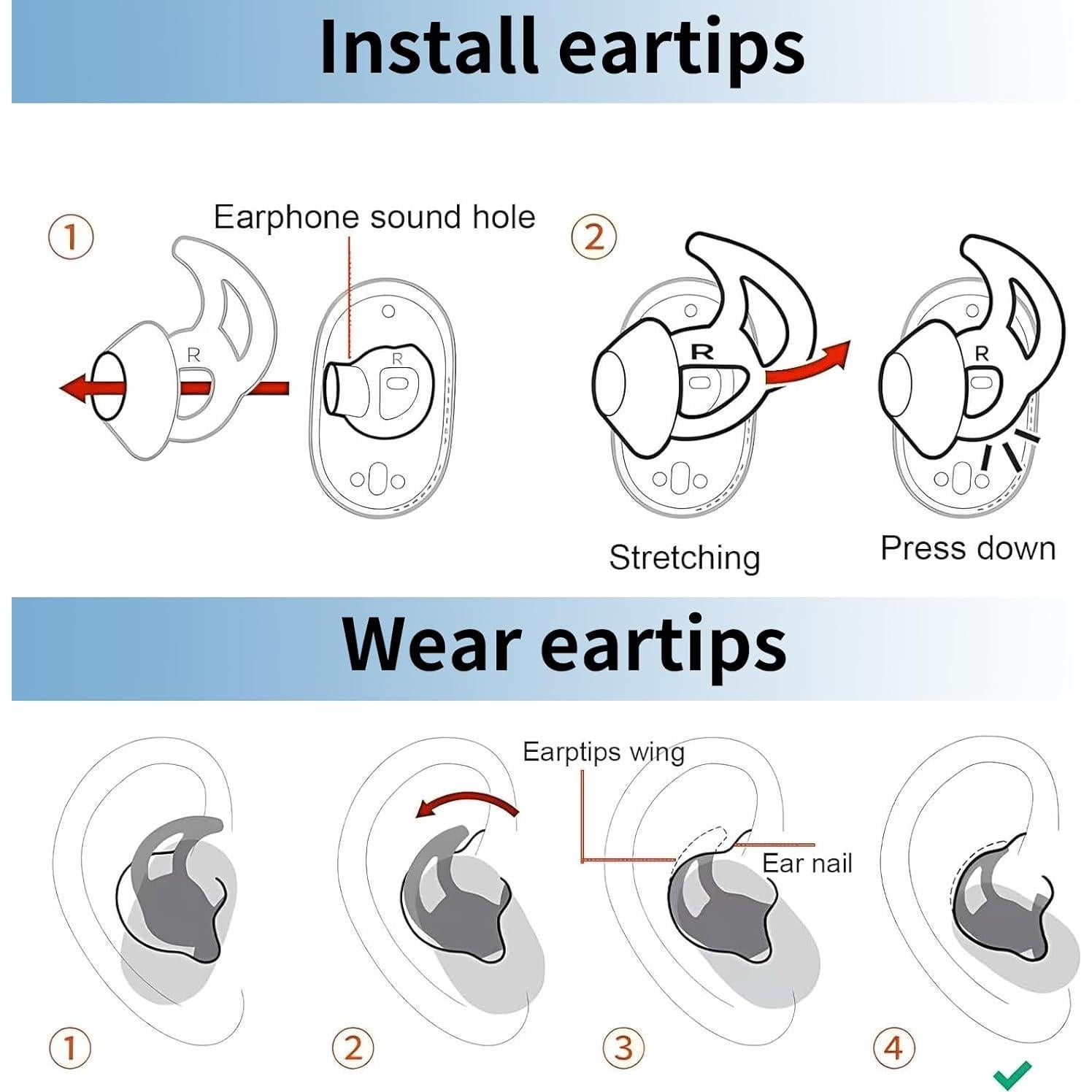 Install eartips

① Earphone sound hole

R

R

②

R

R

Stretching

Press down

Wear eartips

Earptips wing

Ear nail

①

②

③

④