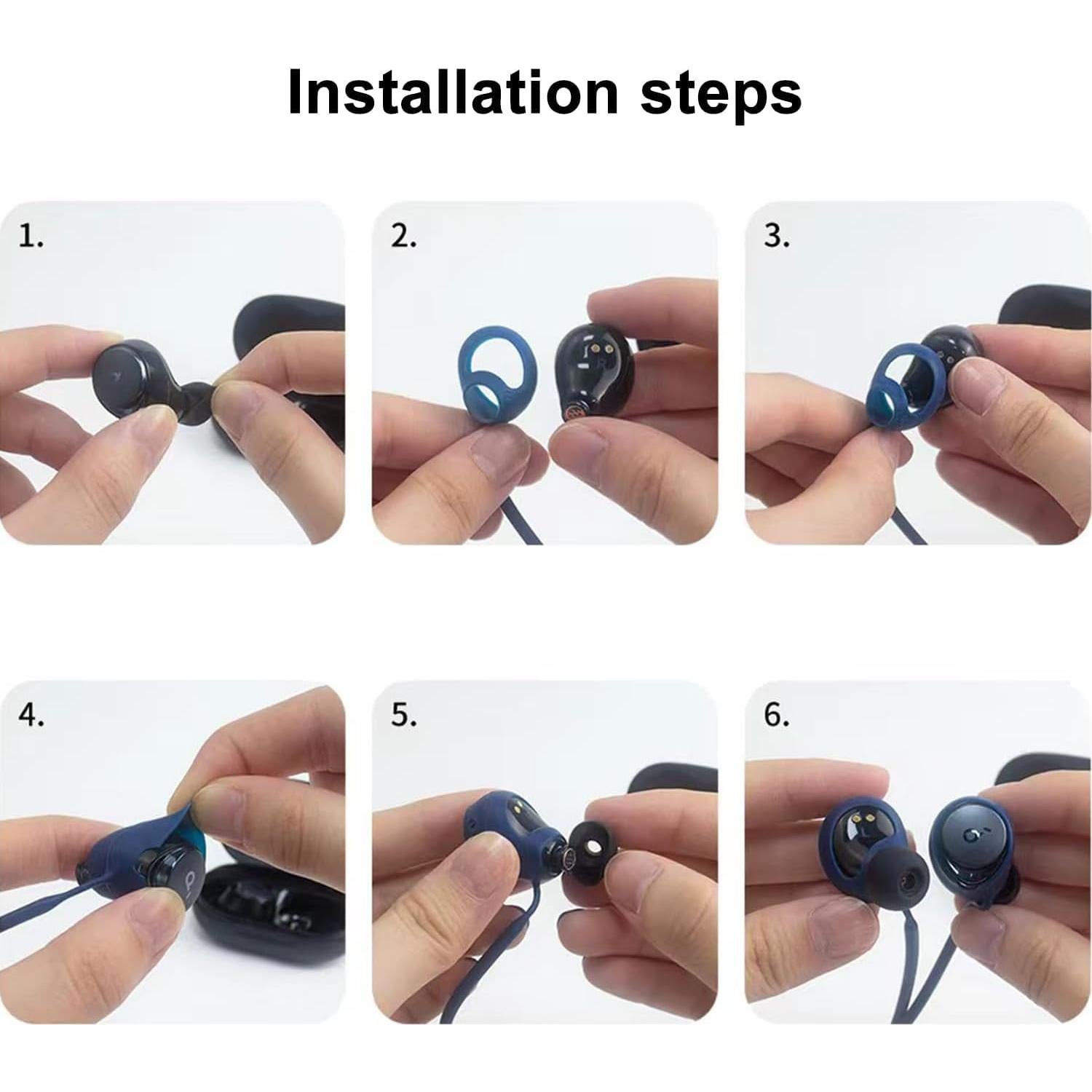 Installation steps

1.

2.

3.

4.

5.

6.