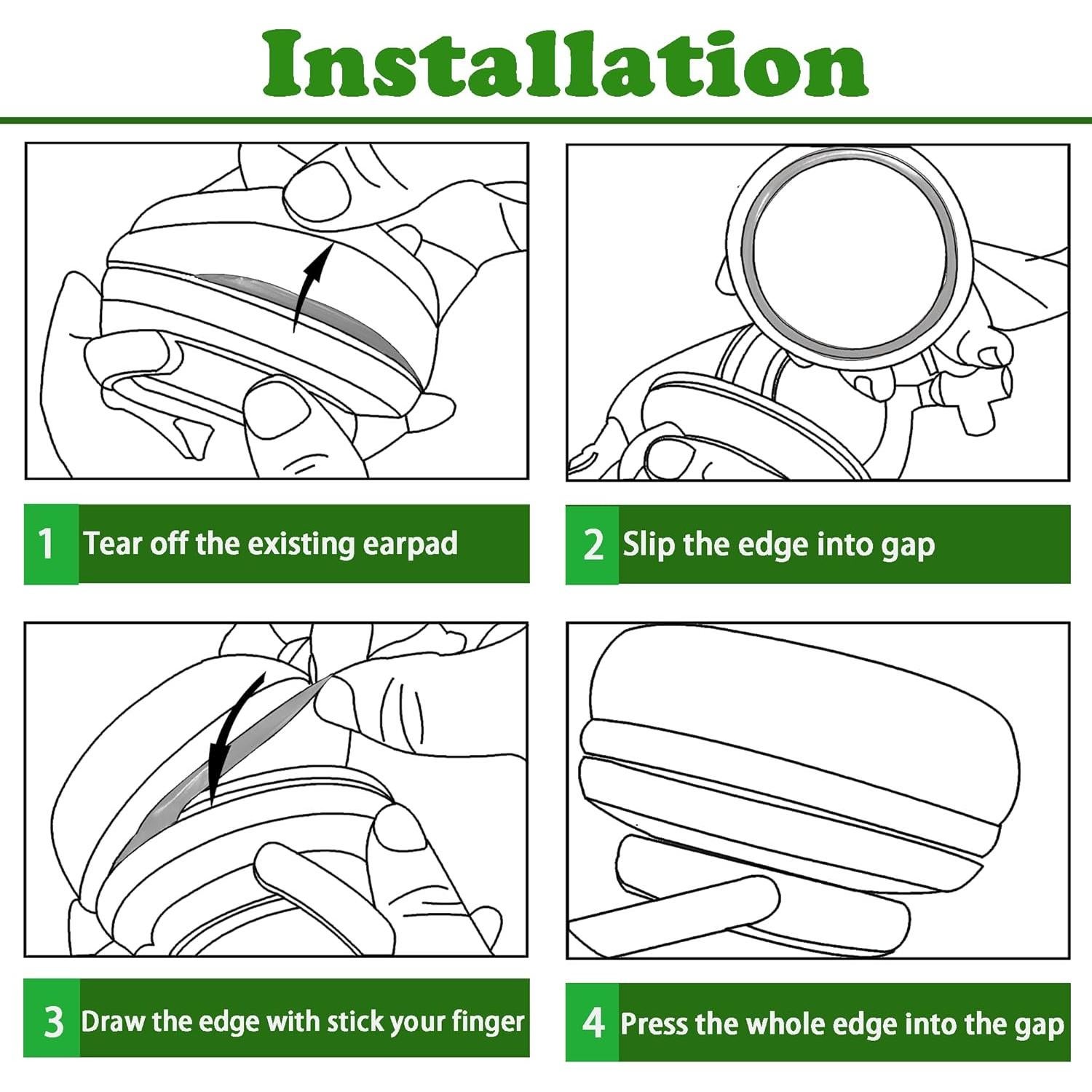 Installation

1 Tear off the existing earpad

2 Slip the edge into gap

3 Draw the edge with stick your finger

4 Press the whole edge into the gap