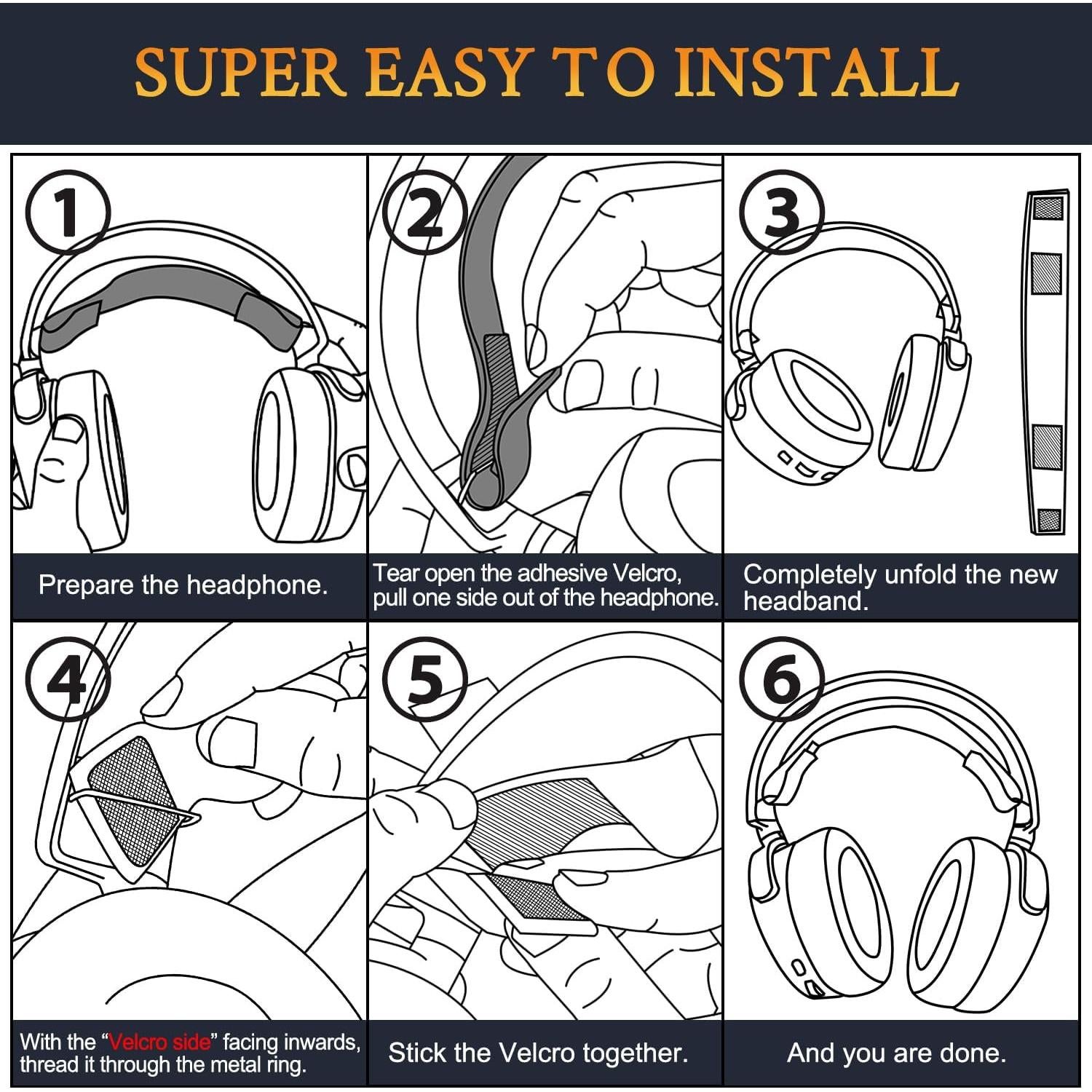 SUPER EASY TO INSTALL

1

Prepare the headphone.

2

Tear open the adhesive Velcro, pull one side out of the headphone.

3

Completely unfold the new headband.

4

With the "Velcro side" facing inwards, thread it through the metal ring.

5

Stick the Velcro together.

6

And you are done.