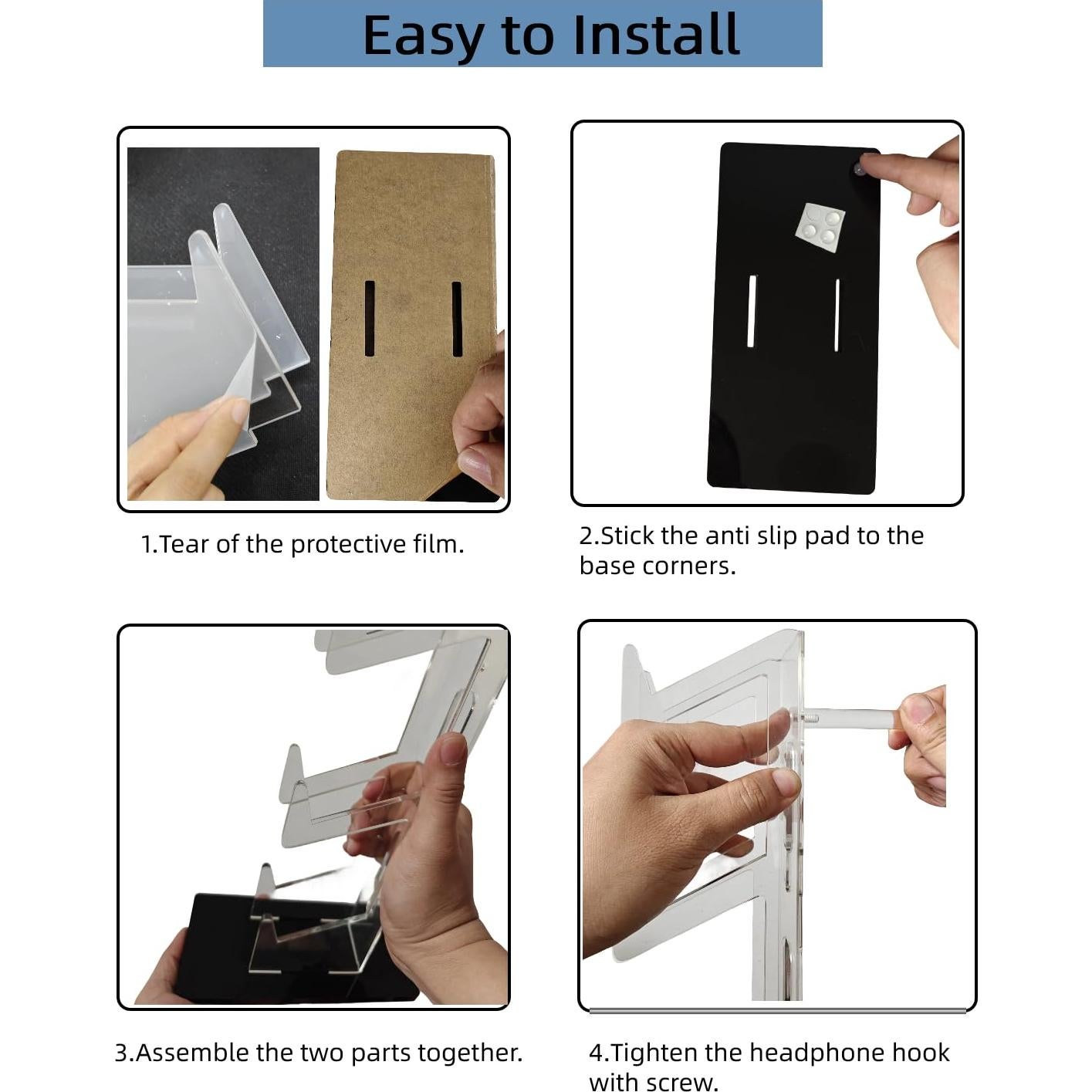 Easy to Install

1.Tear of the protective film.

2.Stick the anti slip pad to the base corners.

3.Assemble the two parts together.

4.Tighten the headphone hook with screw.