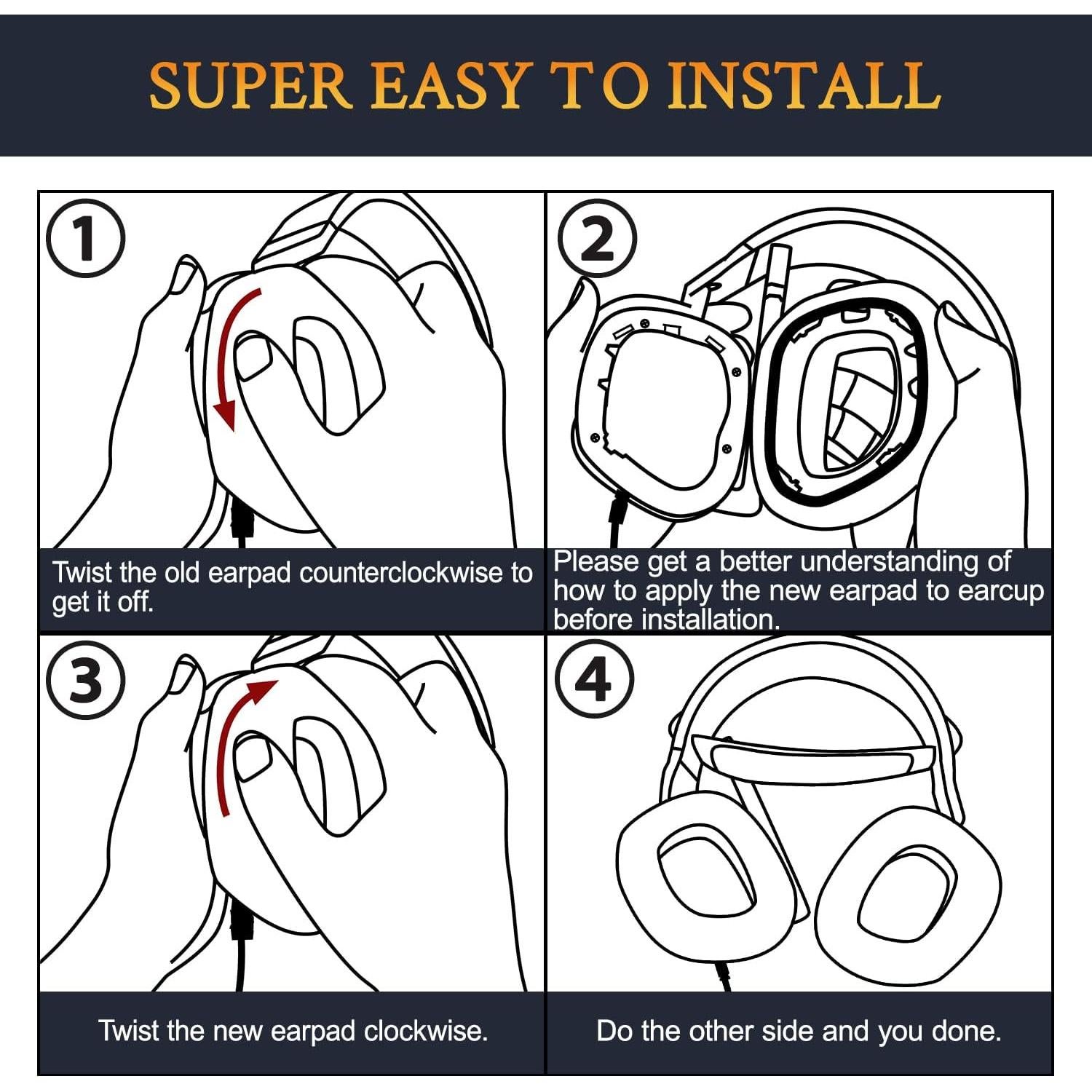 SUPER EASY TO INSTALL

1

Twist the old earpad counterclockwise to get it off.

2

Please get a better understanding of how to apply the new earpad to earcup before installation.

3

Twist the new earpad clockwise.

4

Do the other side and you done.