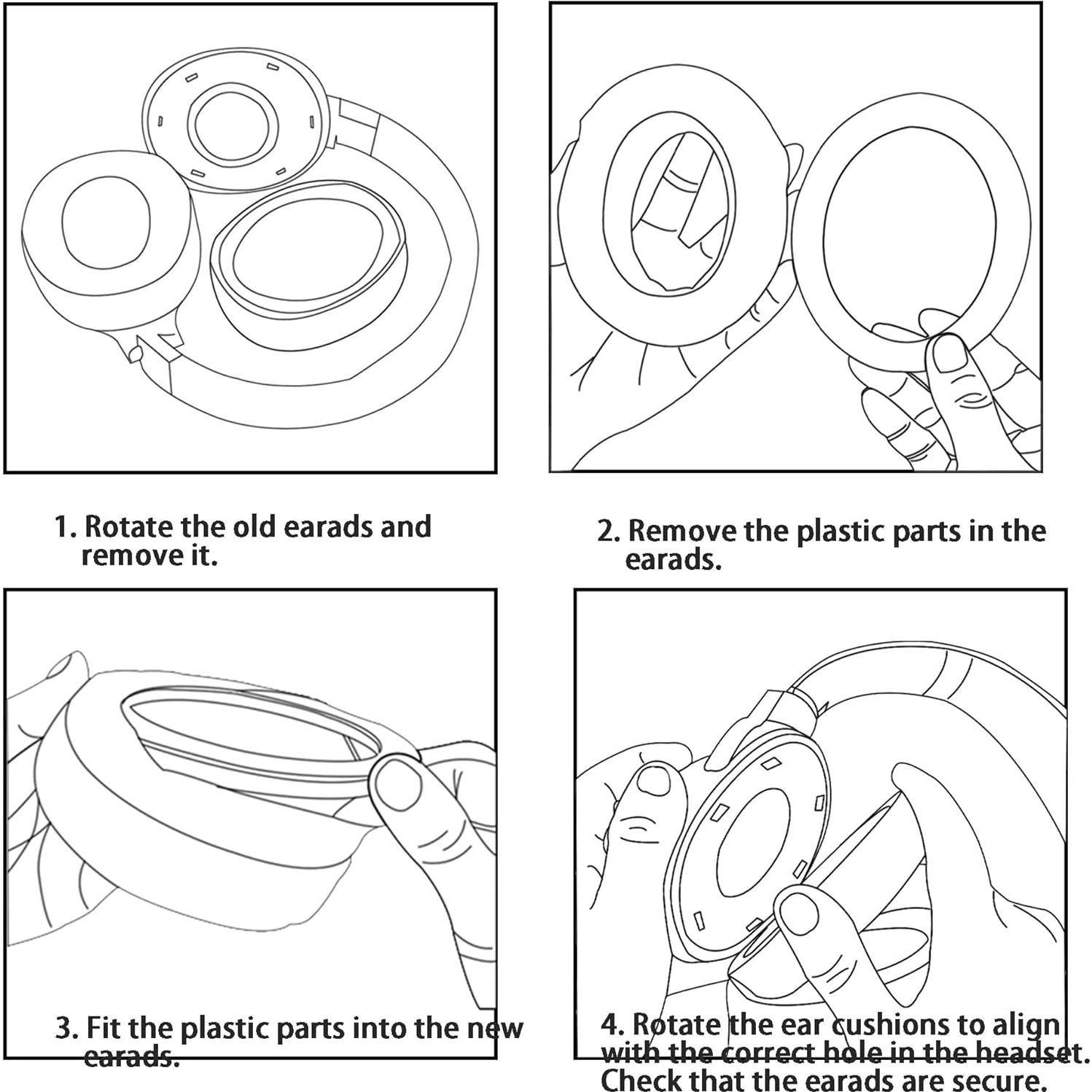 1. Rotate the old earads and remove it.

2. Remove the plastic parts in the earads.

3. Fit the plastic parts into the new earads.

4. Rotate the ear cushions to align with the correct hole in the headset. Check that the earads are secure.