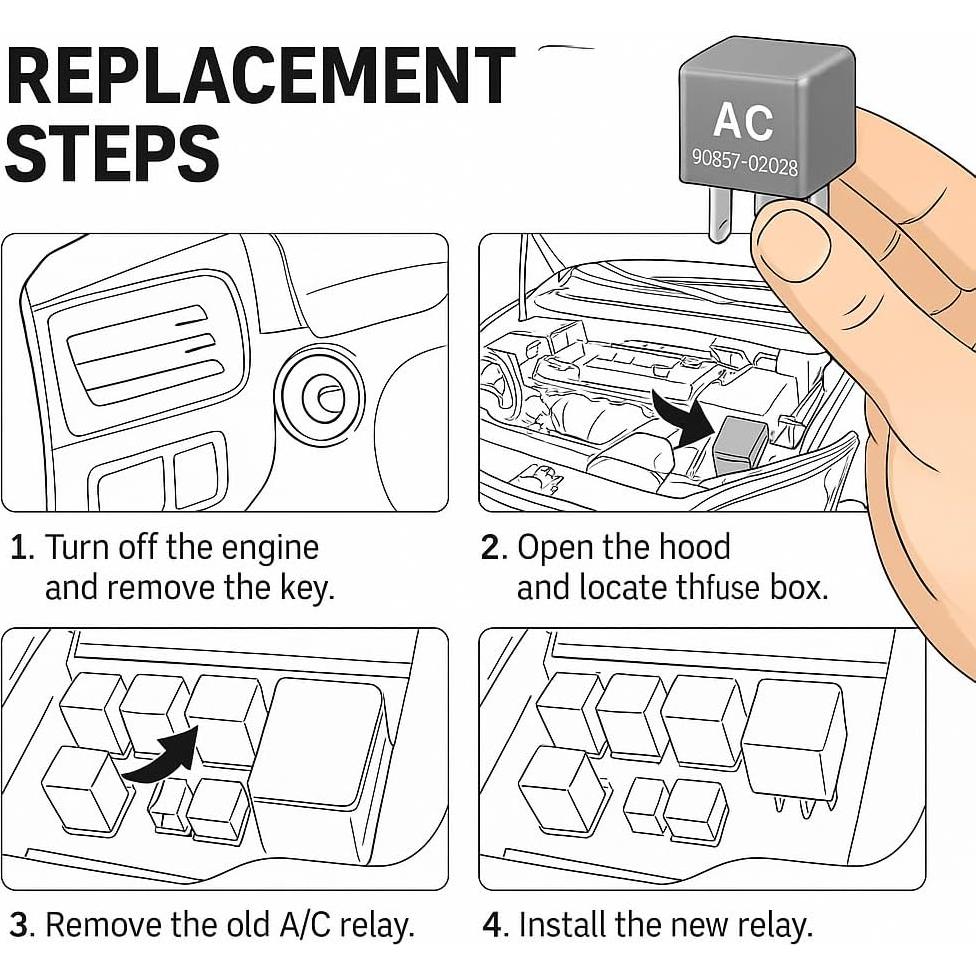 REPLACEMENT STEPS

AC
90857-02028

1. Turn off the engine and remove the key.

2. Open the hood and locate thfuse box.

3. Remove the old A/C relay.

4. Install the new relay.