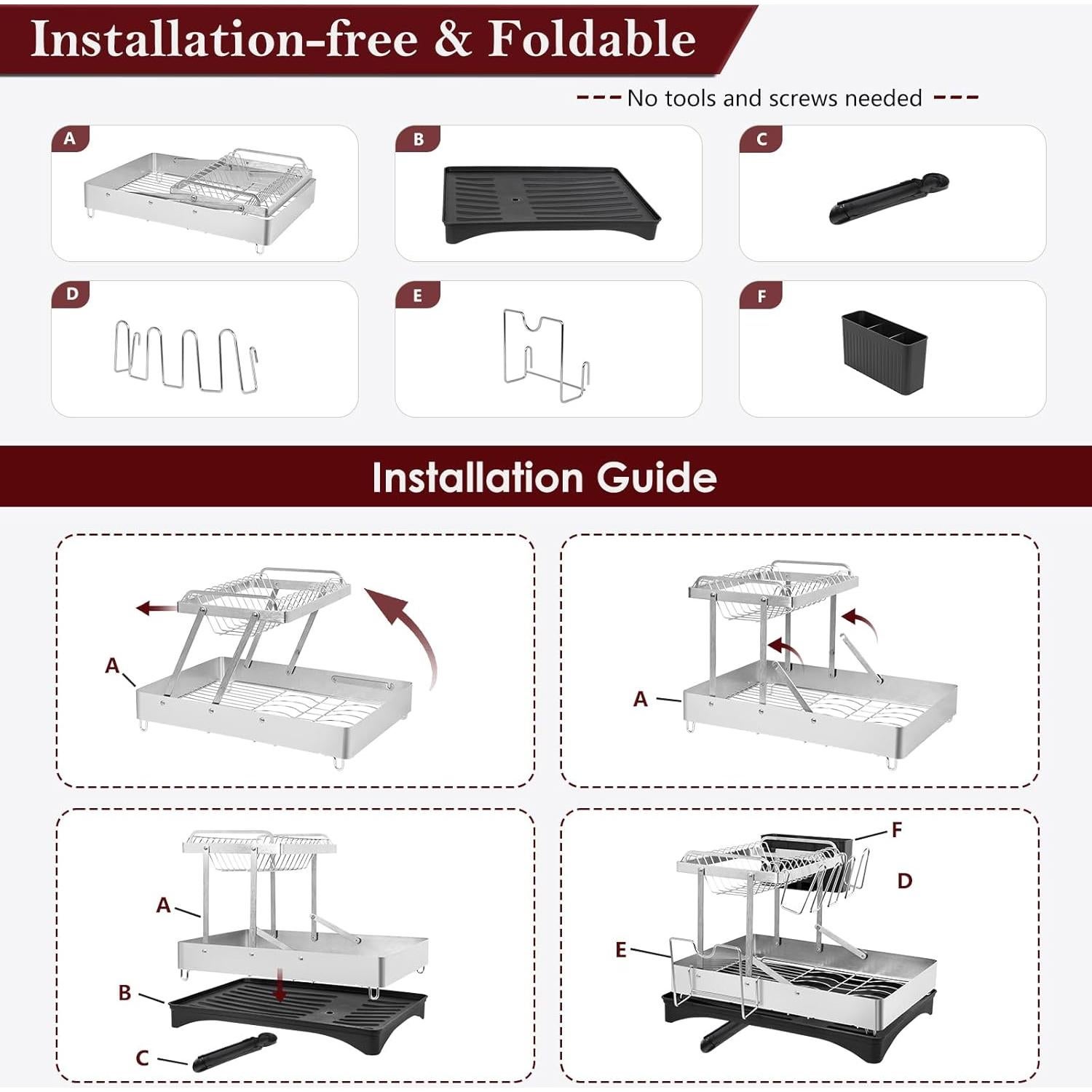 Installation-free & Foldable

--- No tools and screws needed ---

A

B

C

D

E

F

Installation Guide

A

A

A

B

C

F

D

E