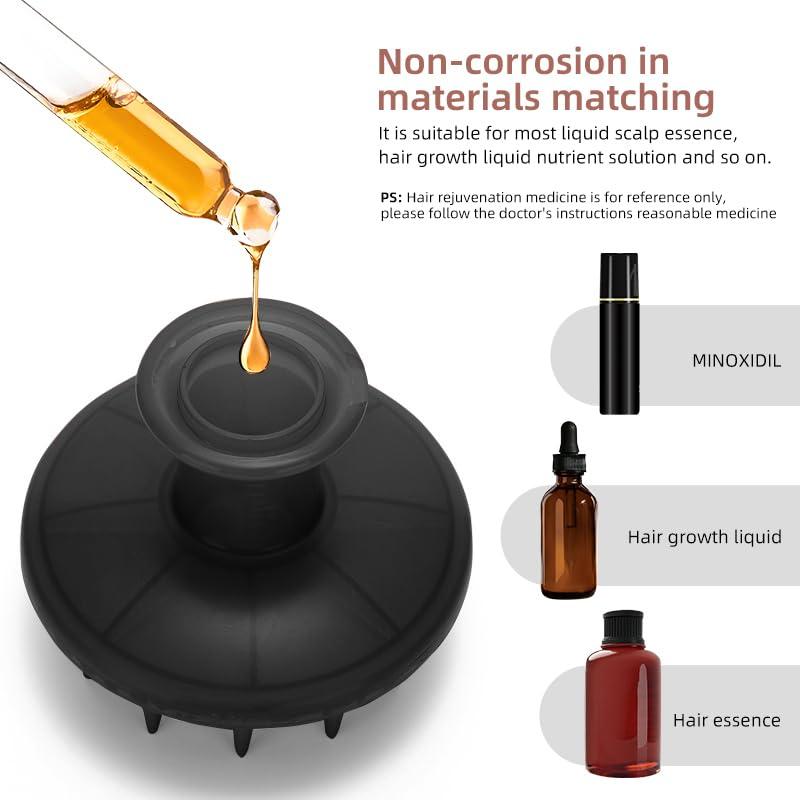 Non-corrosion in materials matching

It is suitable for most liquid scalp essence, hair growth liquid nutrient solution and so on.

PS: Hair rejuvenation medicine is for reference only, please follow the doctor's instructions reasonable medicine

MINOXIDIL

Hair growth liquid

Hair essence