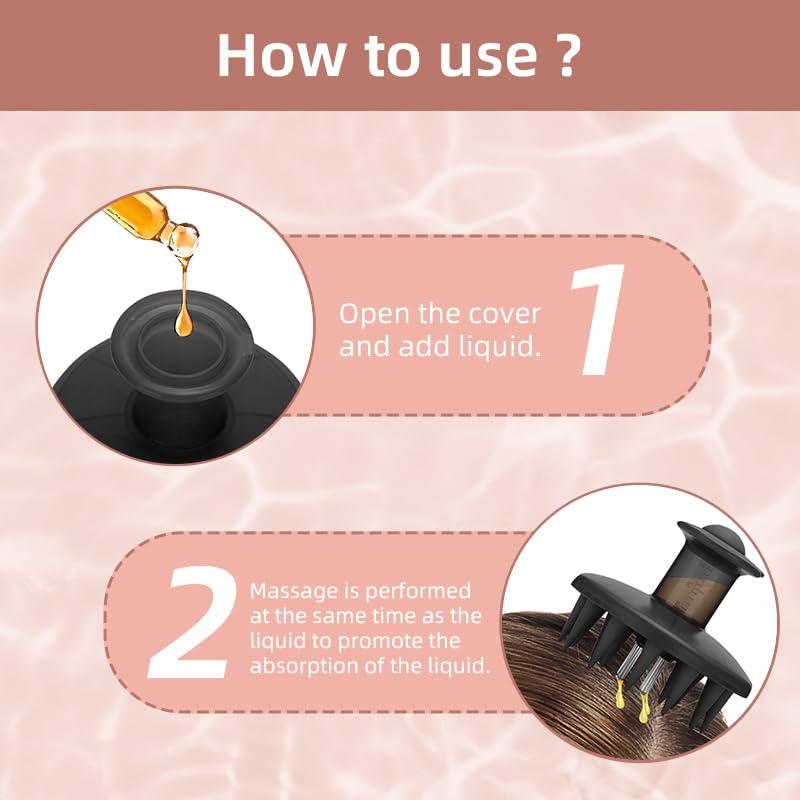 How to use ?

Open the cover and add liquid.

1

2

Massage is performed at the same time as the liquid to promote the absorption of the liquid.