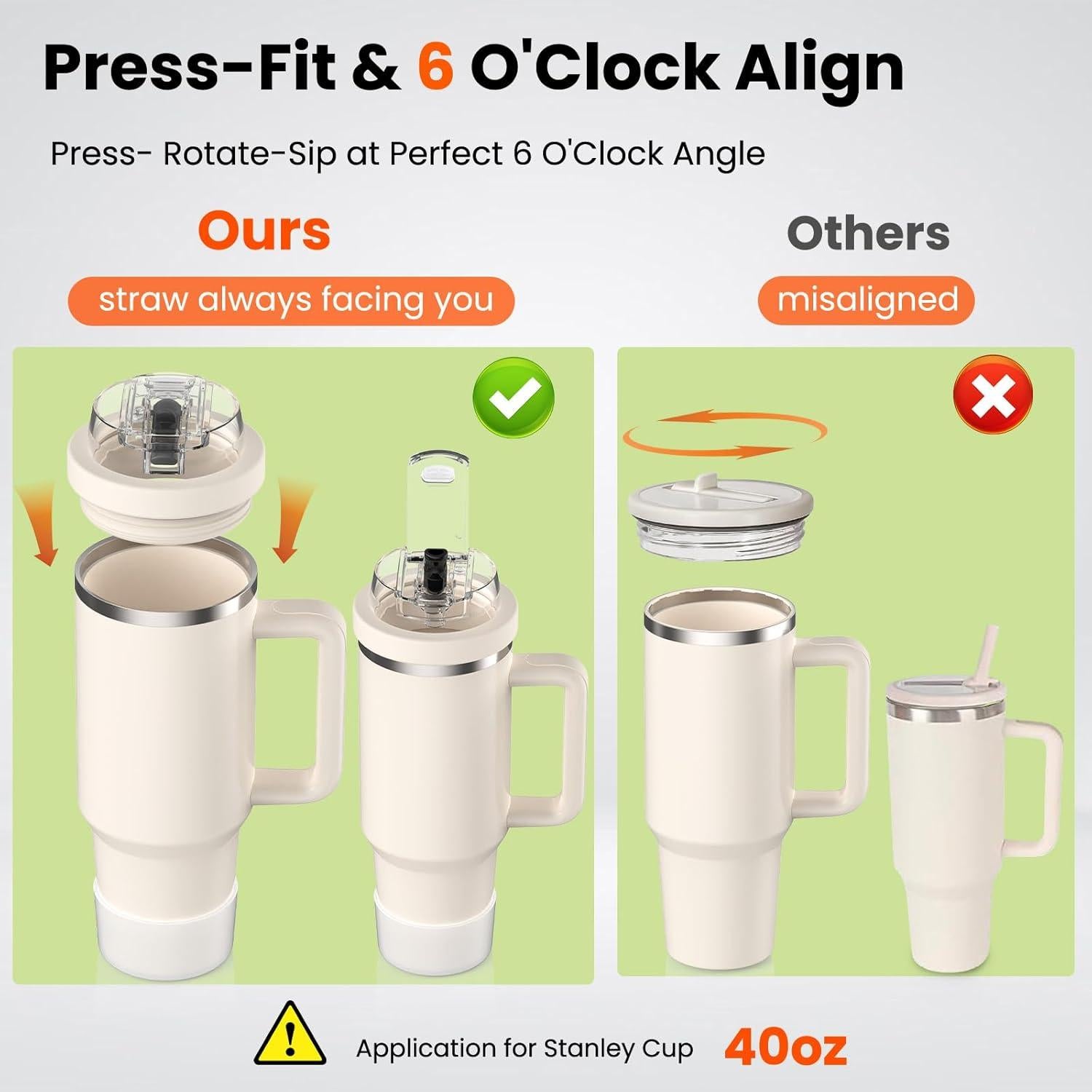 Press-Fit & 6 O'Clock Align

Press- Rotate-Sip at Perfect 6 O'Clock Angle

Ours

straw always facing you

Others

misaligned

Application for Stanley Cup 40oz