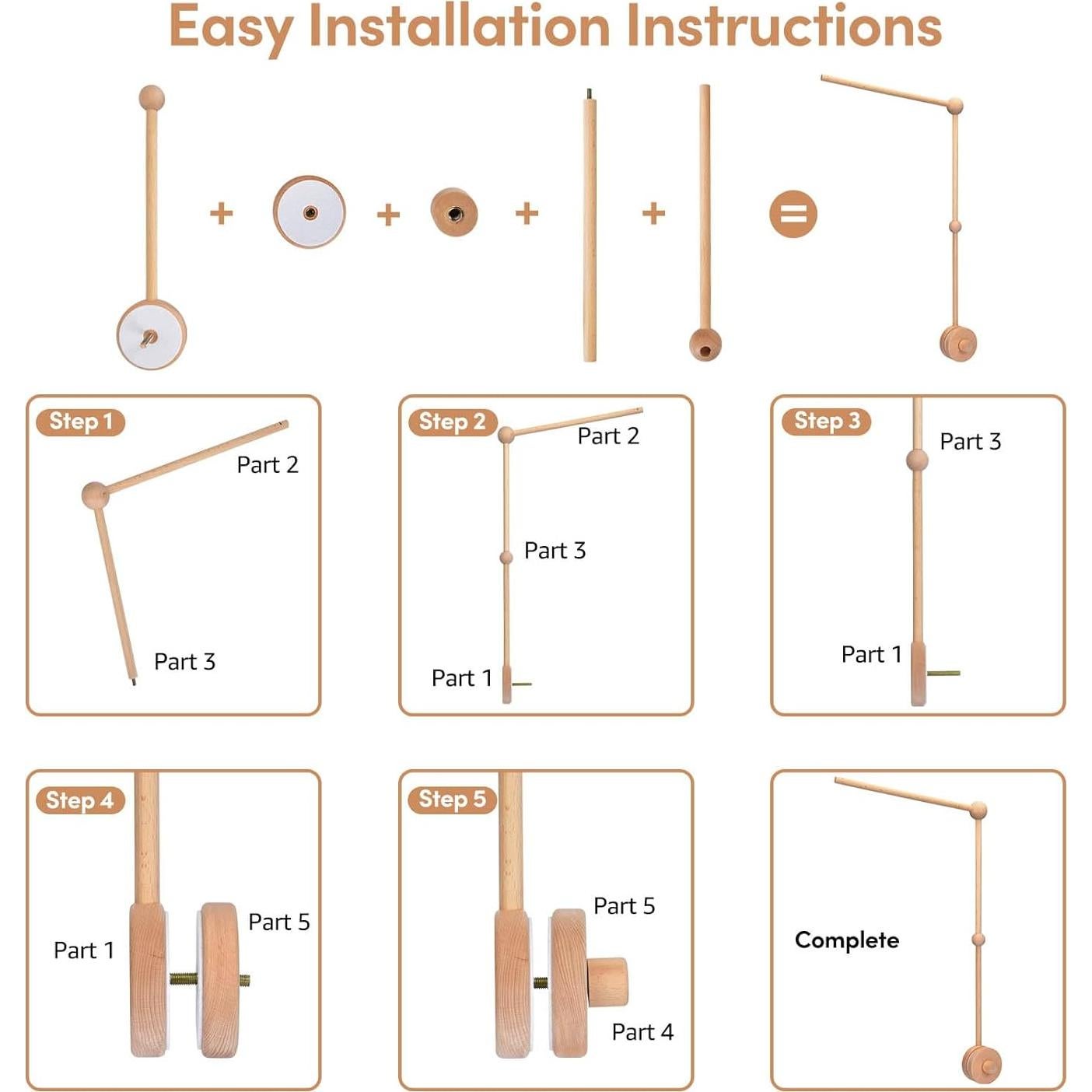 Easy Installation Instructions

+ + + + =

Step 1
Part 2
Part 3

Step 2
Part 2
Part 3
Part 1

Step 3
Part 3
Part 1

Step 4
Part 1
Part 5

Step 5
Part 5
Part 4

Complete