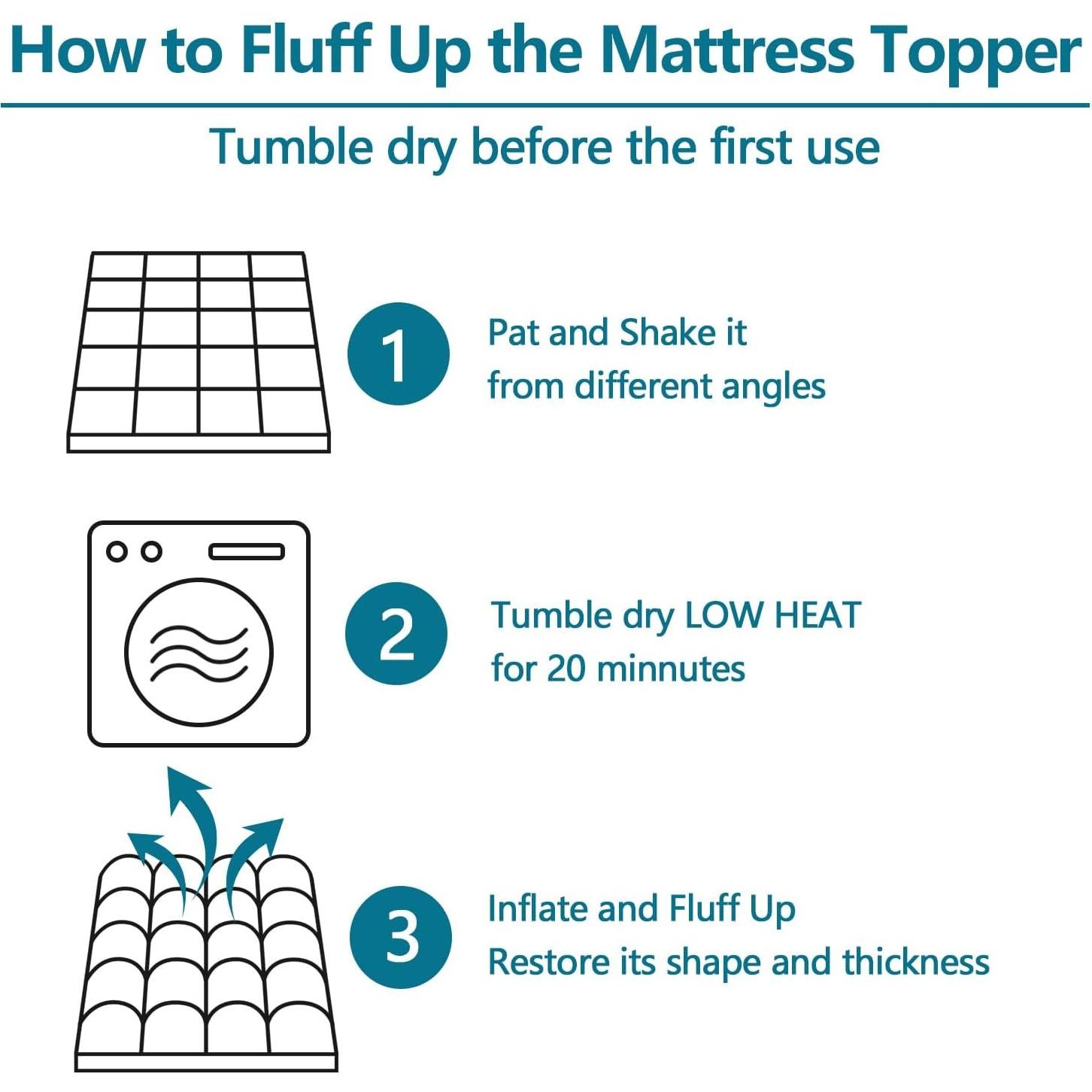 How to Fluff Up the Mattress Topper

Tumble dry before the first use

1

Pat and Shake it
from different angles

2

Tumble dry LOW HEAT
for 20 minnutes

3

Inflate and Fluff Up
Restore its shape and thickness