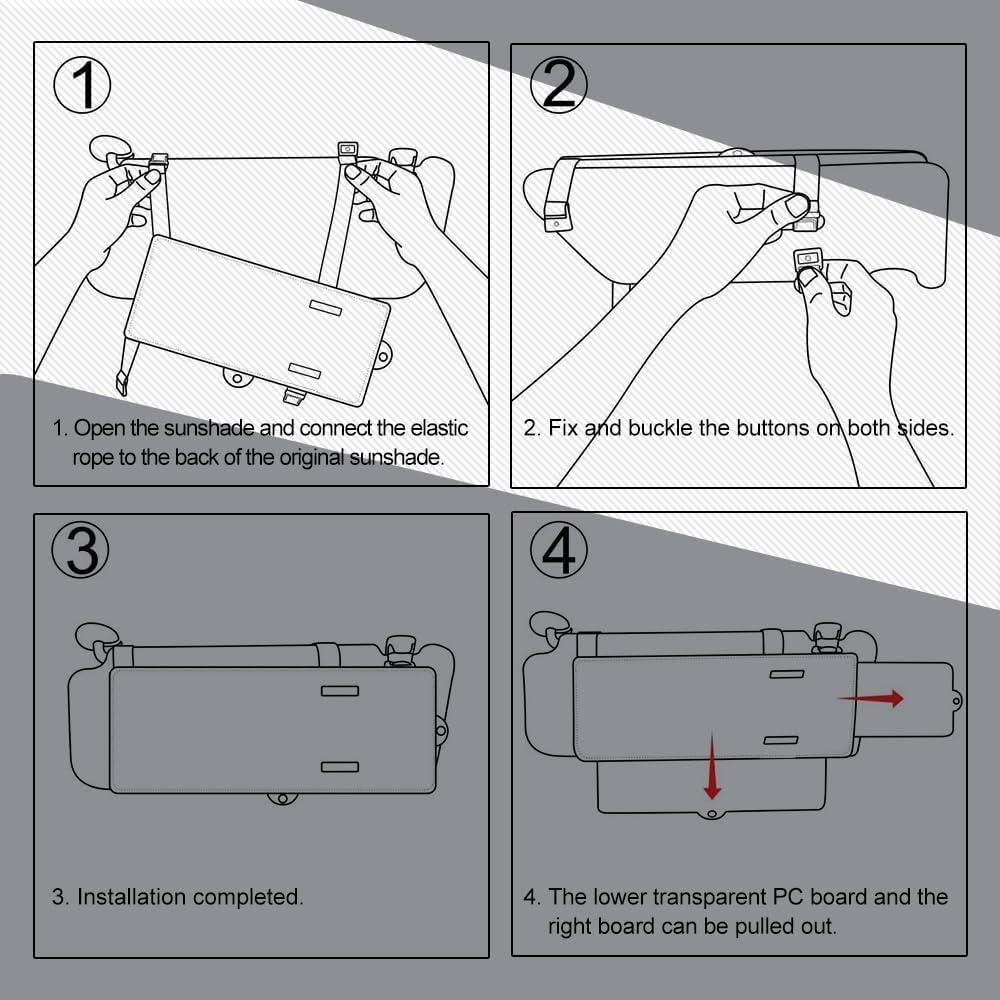 ①

1. Open the sunshade and connect the elastic rope to the back of the original sunshade.

②

2. Fix and buckle the buttons on both sides.

③

3. Installation completed.

④

4. The lower transparent PC board and the right board can be pulled out.