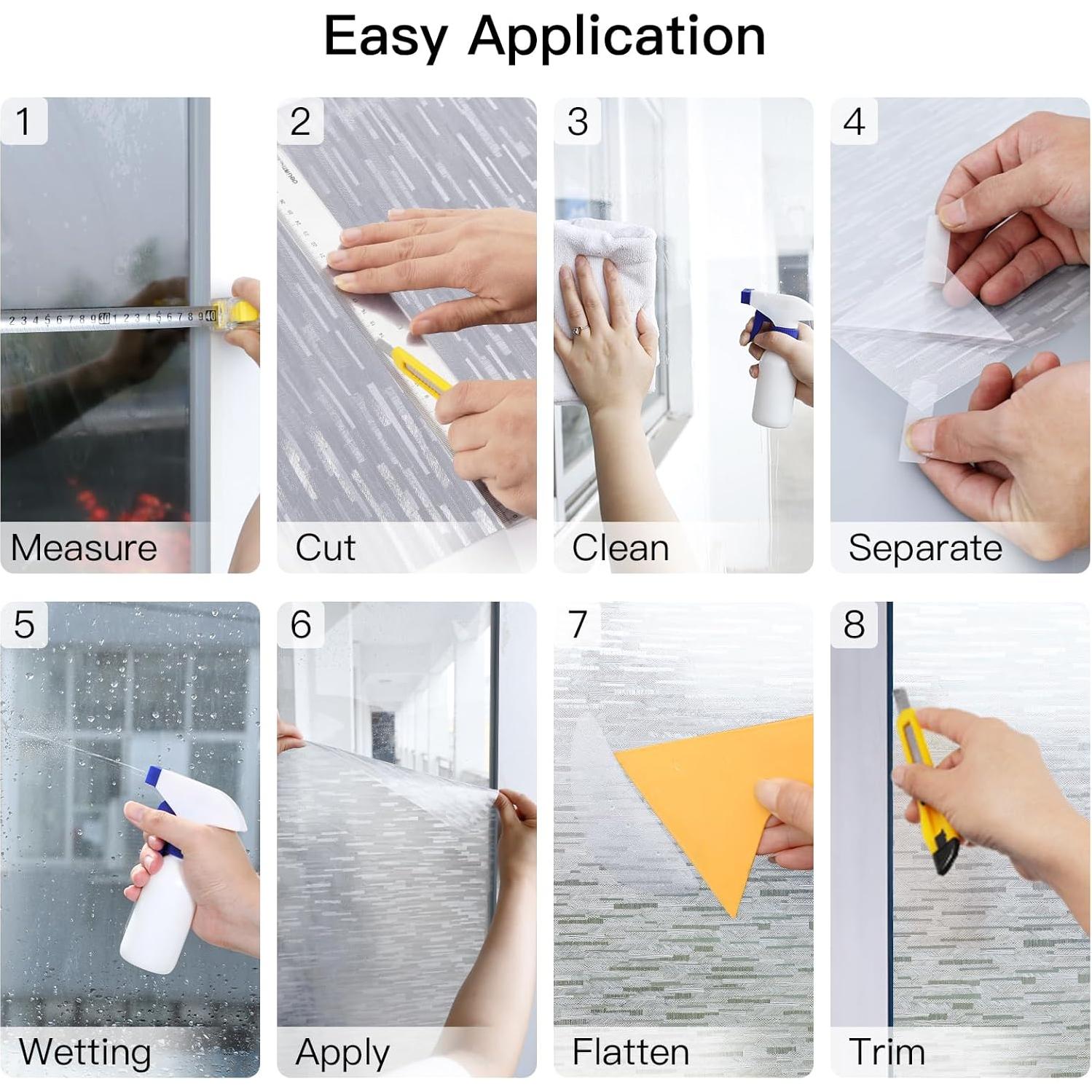 Easy Application

1

Measure

2

Cut

3

Clean

4

Separate

5

Wetting

6

Apply

7

Flatten

8

Trim