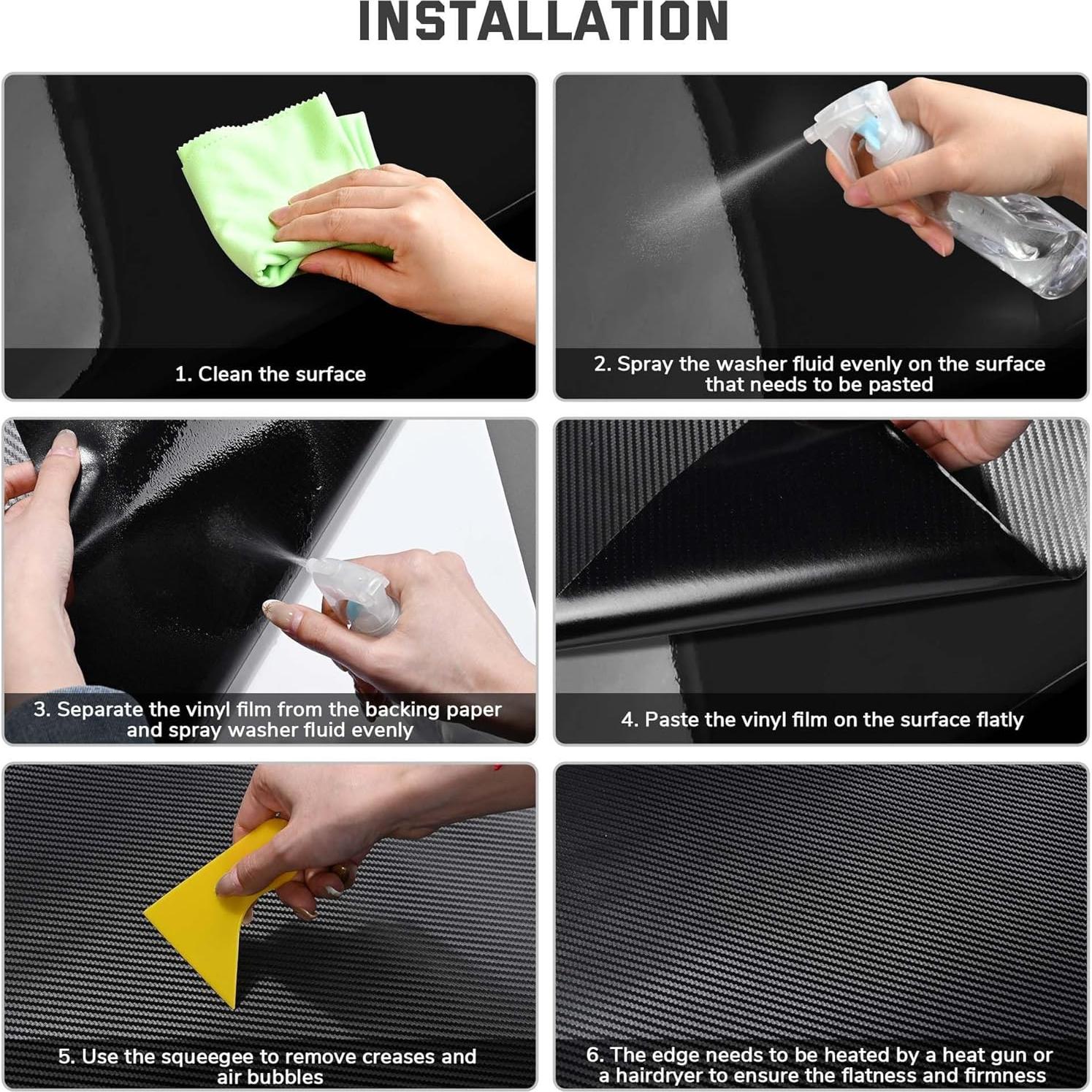 INSTALLATION

1. Clean the surface

2. Spray the washer fluid evenly on the surface that needs to be pasted

3. Separate the vinyl film from the backing paper and spray washer fluid evenly

4. Paste the vinyl film on the surface flatly

5. Use the squeegee to remove creases and air bubbles

6. The edge needs to be heated by a heat gun or a hairdryer to ensure the flatness and firmness