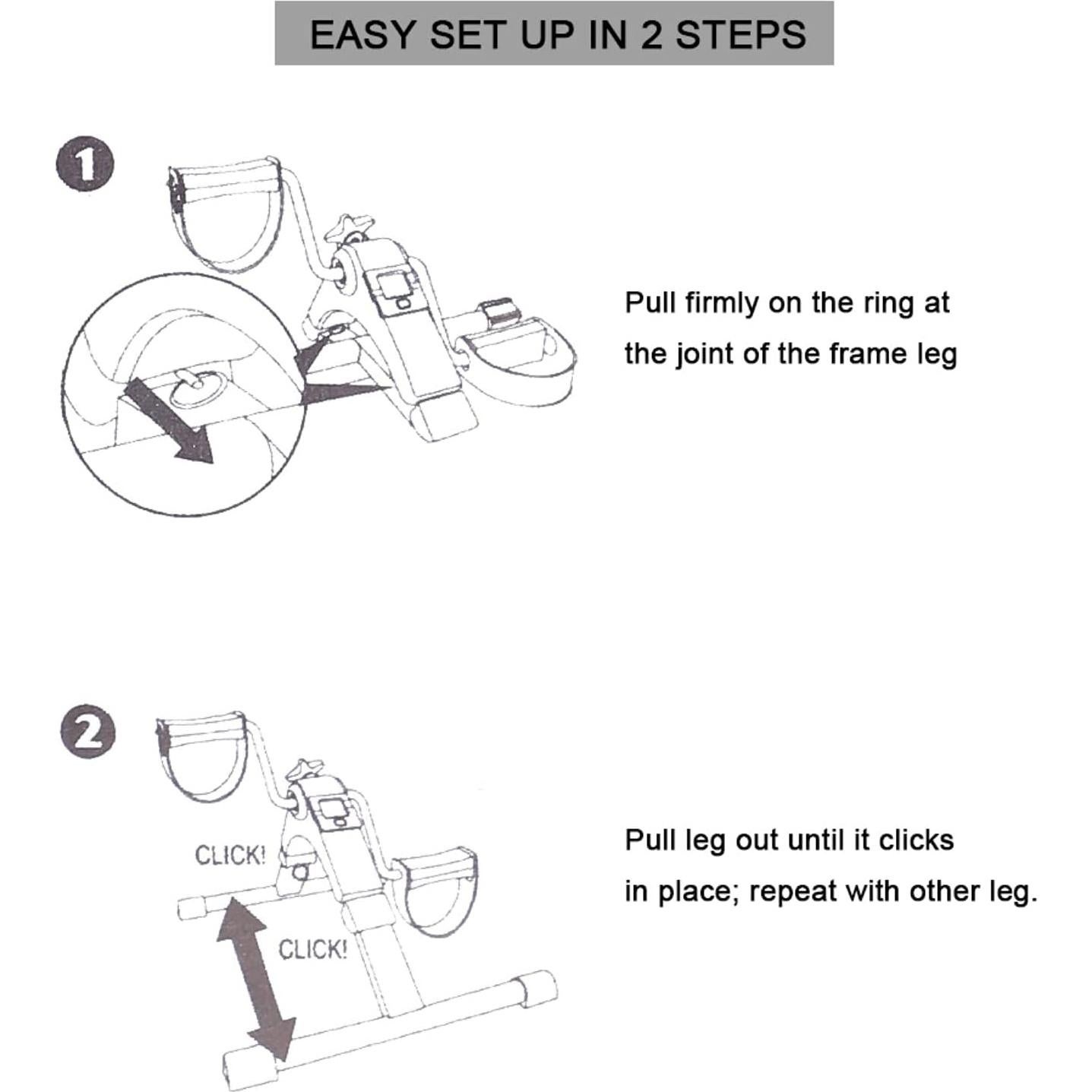 EASY SET UP IN 2 STEPS

1

Pull firmly on the ring at the joint of the frame leg

2

CLICK!

CLICK!

Pull leg out until it clicks in place; repeat with other leg.