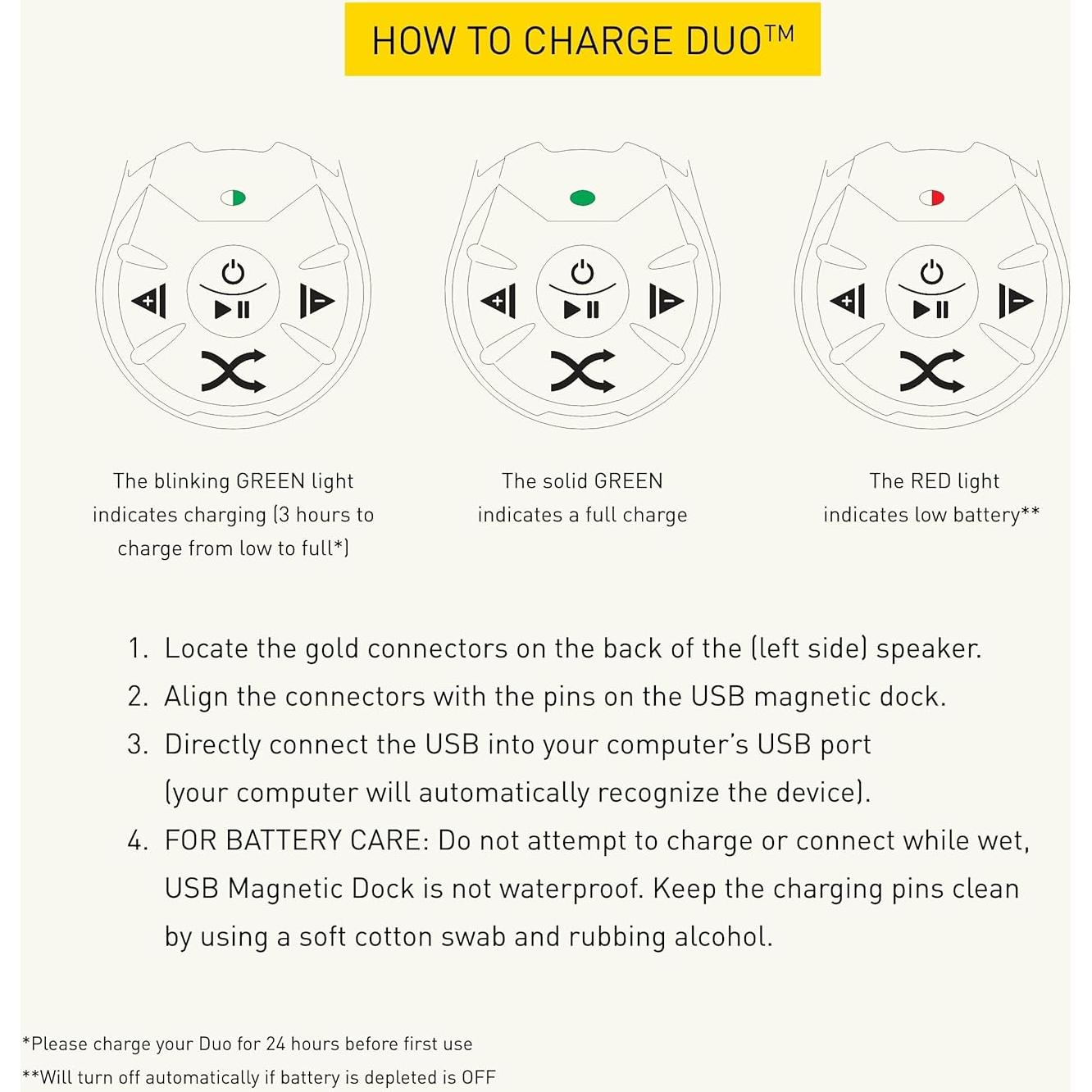 HOW TO CHARGE DUO™

The blinking GREEN light indicates charging (3 hours to charge from low to full*)

The solid GREEN indicates a full charge

The RED light indicates low battery**

1. Locate the gold connectors on the back of the (left side) speaker.
2. Align the connectors with the pins on the USB magnetic dock.
3. Directly connect the USB into your computer's USB port (your computer will automatically recognize the device).
4. FOR BATTERY CARE: Do not attempt to charge or connect while wet, USB Magnetic Dock is not waterproof. Keep the charging pins clean by using a soft cotton swab and rubbing alcohol.

*Please charge your Duo for 24 hours before first use
**Will turn off automatically if battery is depleted is OFF