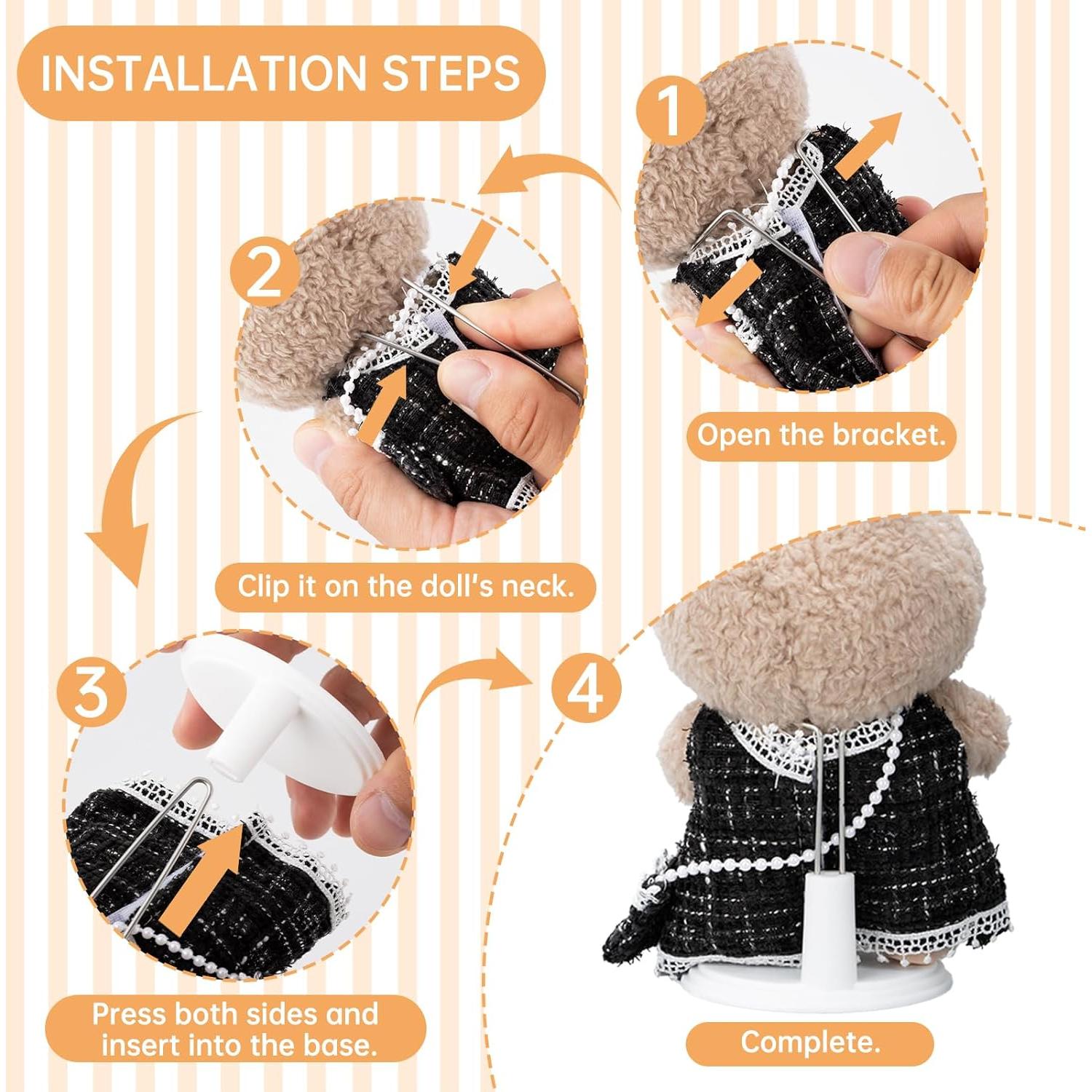 INSTALLATION STEPS

1

Open the bracket.

2

Clip it on the doll's neck.

3

Press both sides and insert into the base.

4

Complete.