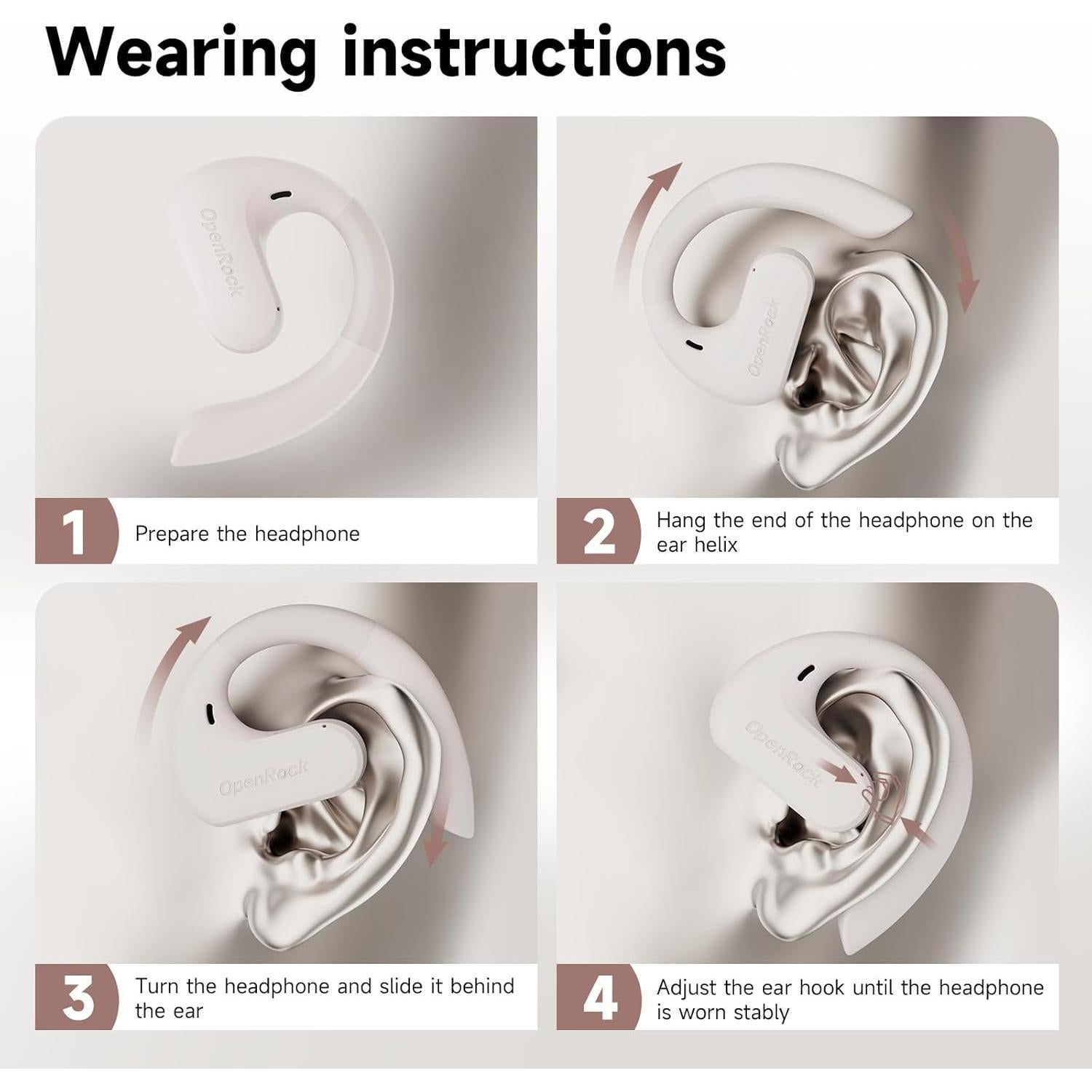 Wearing instructions

OpenRock

1 Prepare the headphone

OpenRock

2 Hang the end of the headphone on the ear helix

OpenRock

3 Turn the headphone and slide it behind the ear

OpenRock

4 Adjust the ear hook until the headphone is worn stably