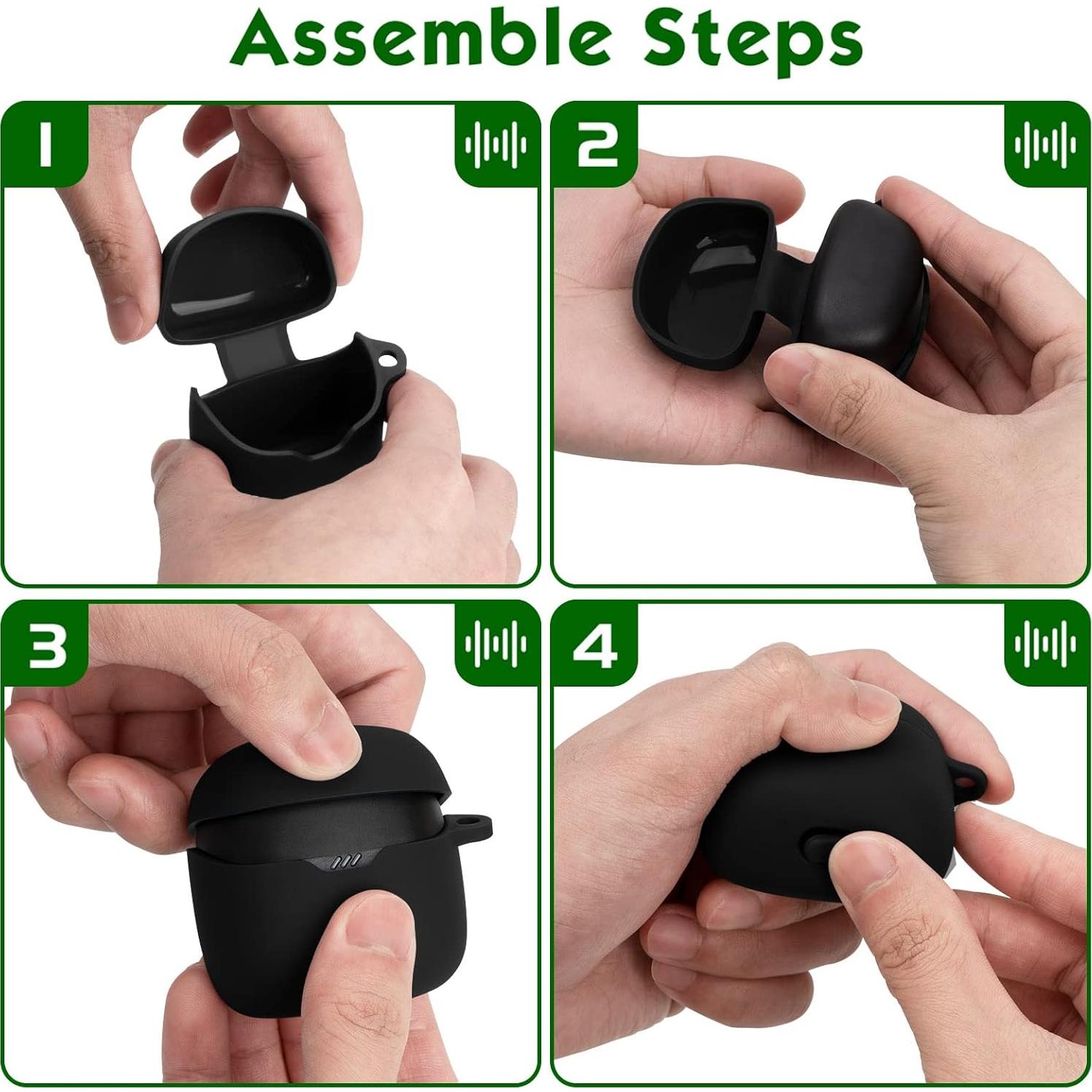 Assemble Steps

1

2

3

4