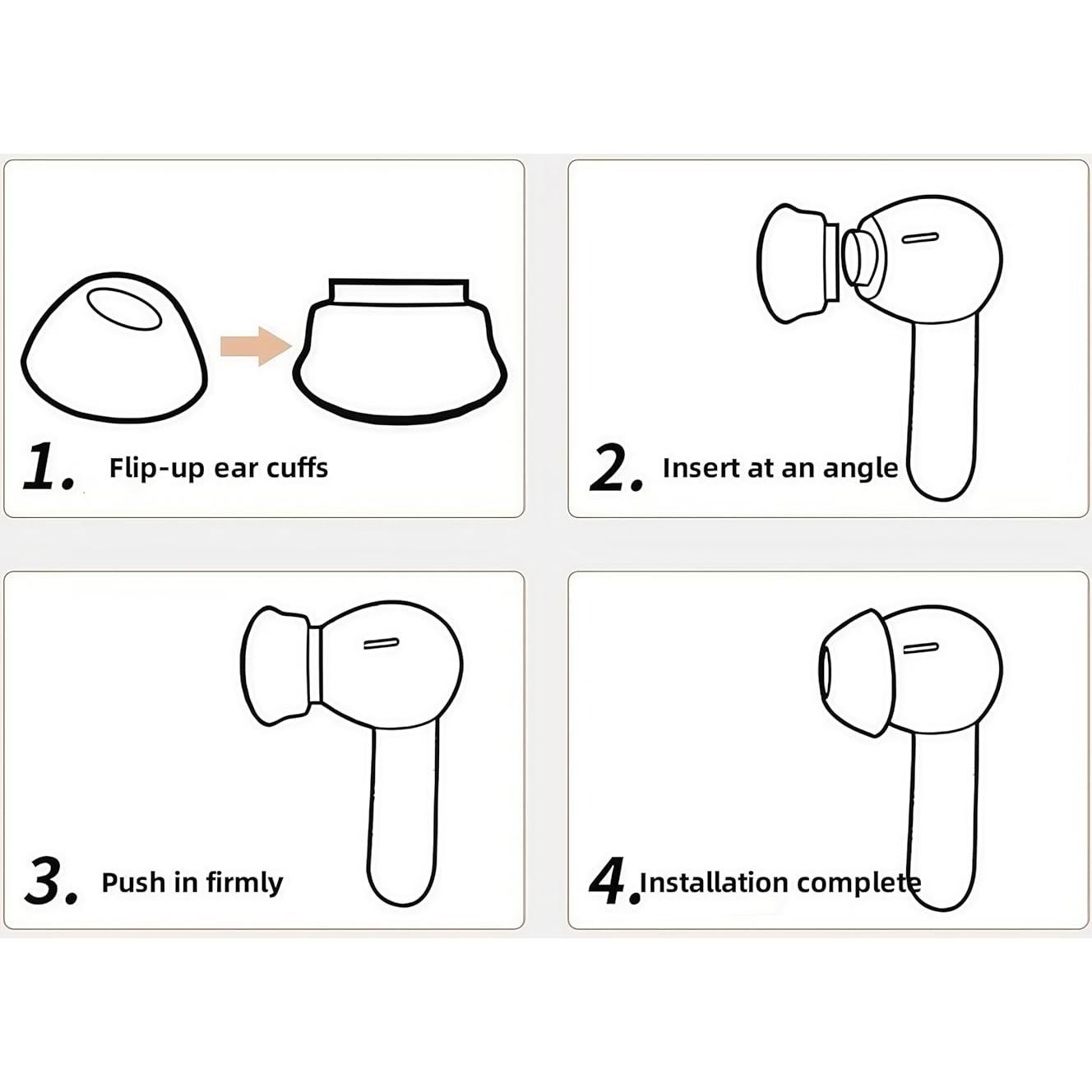 1. Flip-up ear cuffs

2. Insert at an angle

3. Push in firmly

4. Installation complete