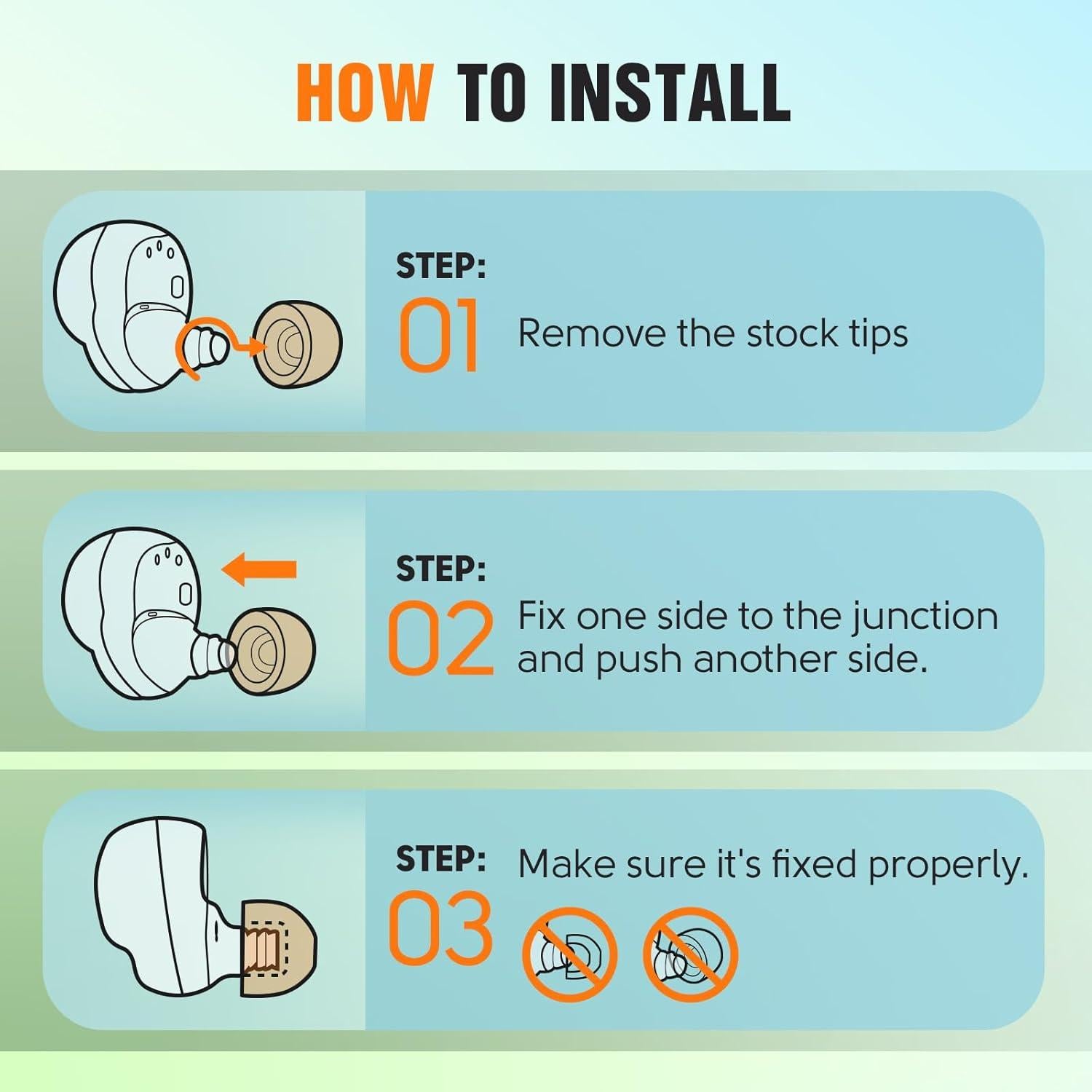 HOW TO INSTALL

STEP:
01
Remove the stock tips

STEP:
02
Fix one side to the junction and push another side.

STEP:
03
Make sure it's fixed properly.